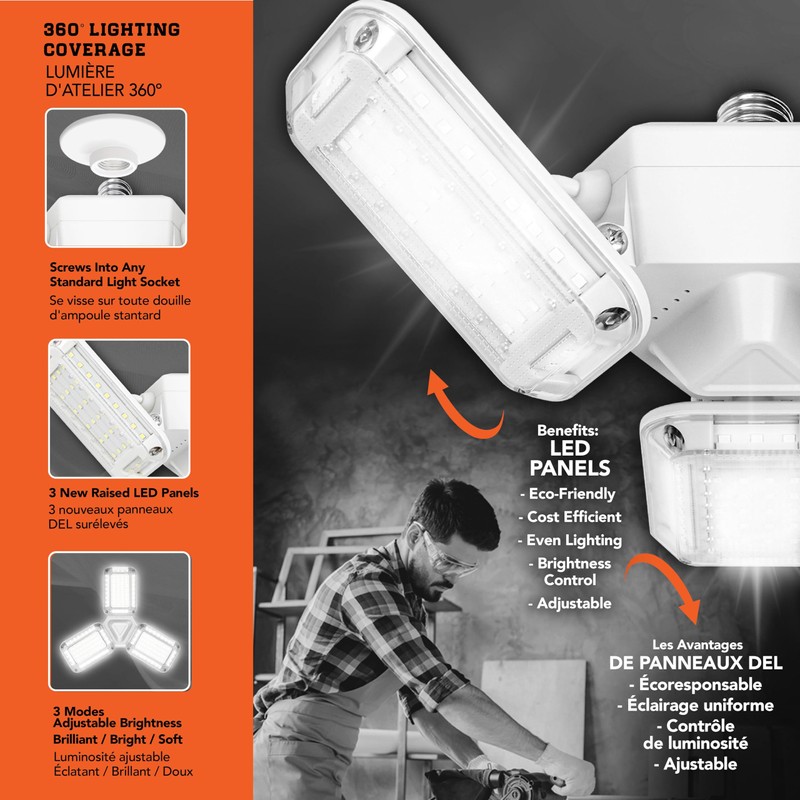 360° LIGHTING COVERAGE
LUMIÈRE D'ATELIER 360°

Screws Into Any Standard Light Socket
Se visse sur toute douille d'ampoule stantard

3 New Raised LED Panels
3 nouveaux panneaux DEL surélevés

3 Modes Adjustable Brightness
Brilliant / Bright / Soft
Luminosité ajustable
Éclatant / Brillant / Doux

Benefits:
LED PANELS
- Eco-Friendly
- Cost Efficient
- Even Lighting
- Brightness Control
- Adjustable

Les Avantages
DE PANNEAUX DEL
- Écoresponsable
- Éclairage uniforme
- Contrôle de luminosité
- Ajustable