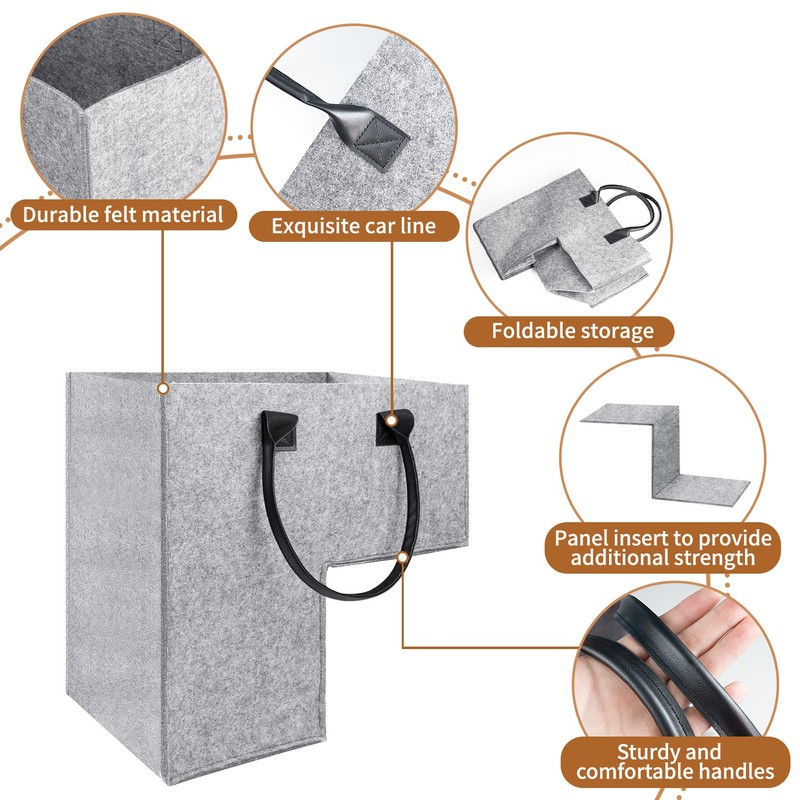 Durable felt material

Exquisite car line

Foldable storage

Panel insert to provide additional strength

Sturdy and comfortable handles