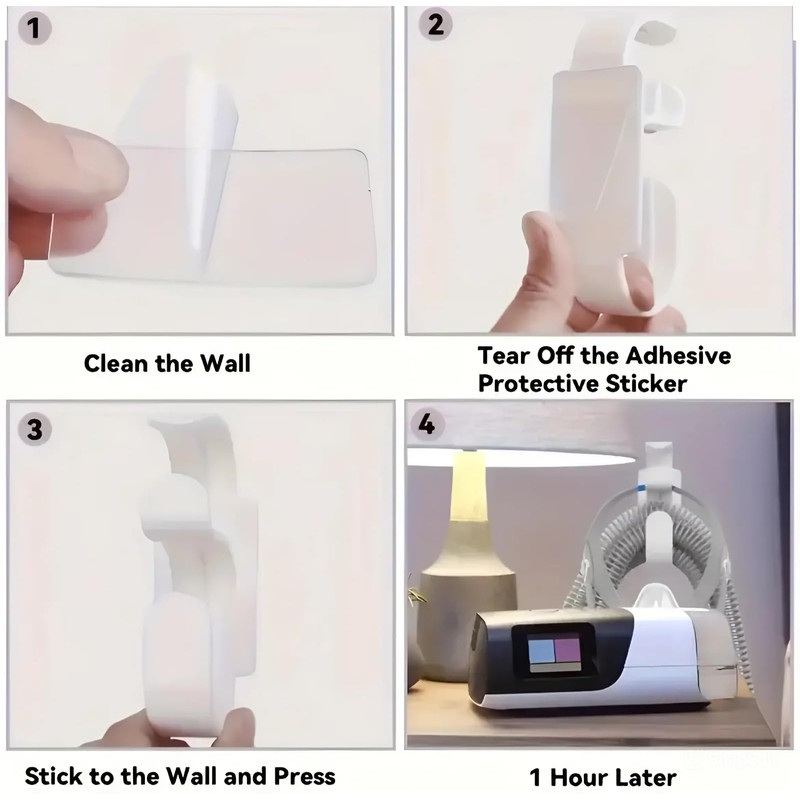 1

Clean the Wall

2

Tear Off the Adhesive Protective Sticker

3

Stick to the Wall and Press

4

1 Hour Later