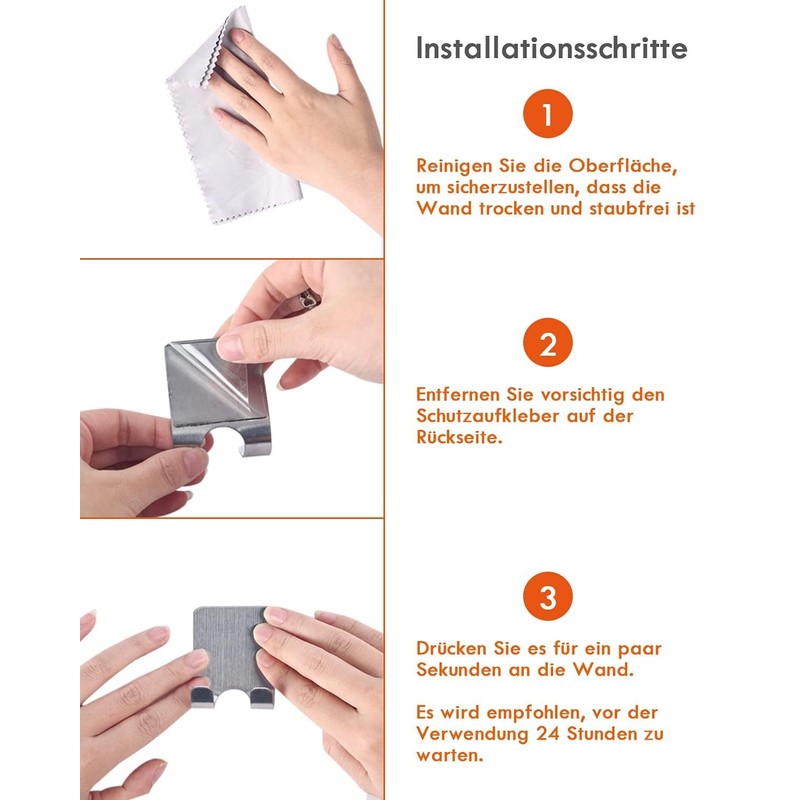 Installationsschritte

1

Reinigen Sie die Oberfläche, um sicherzustellen, dass die Wand trocken und staubfrei ist

2

Entfernen Sie vorsichtig den Schutzaufkleber auf der Rückseite.

3

Drücken Sie es für ein paar Sekunden an die Wand.

Es wird empfohlen, vor der Verwendung 24 Stunden zu warten.