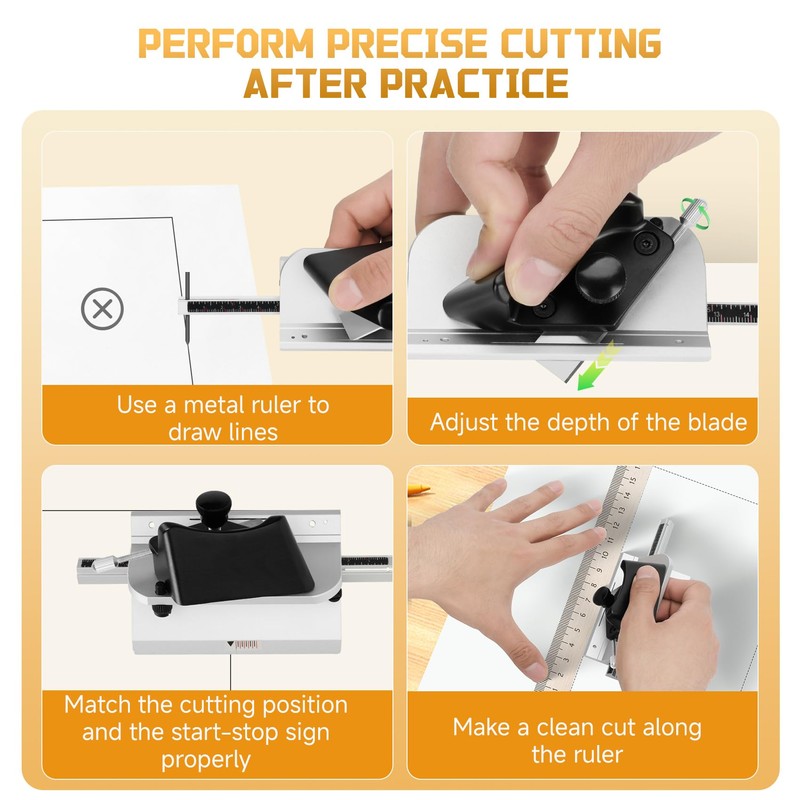 PERFORM PRECISE CUTTING AFTER PRACTICE

Use a metal ruler to draw lines

Adjust the depth of the blade

Match the cutting position and the start-stop sign properly

Make a clean cut along the ruler