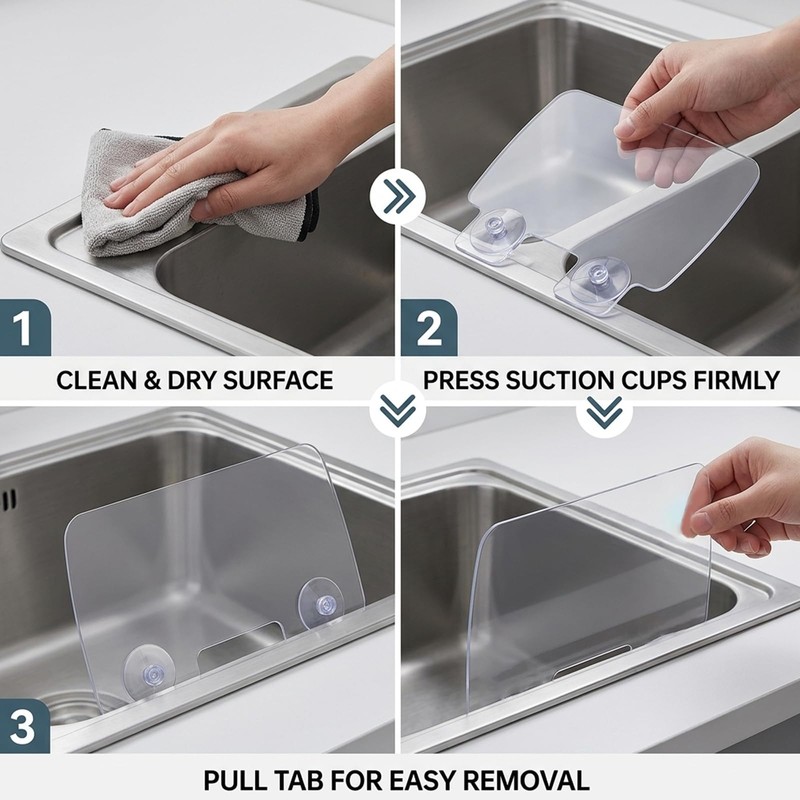 1

CLEAN & DRY SURFACE

2

PRESS SUCTION CUPS FIRMLY

3

PULL TAB FOR EASY REMOVAL