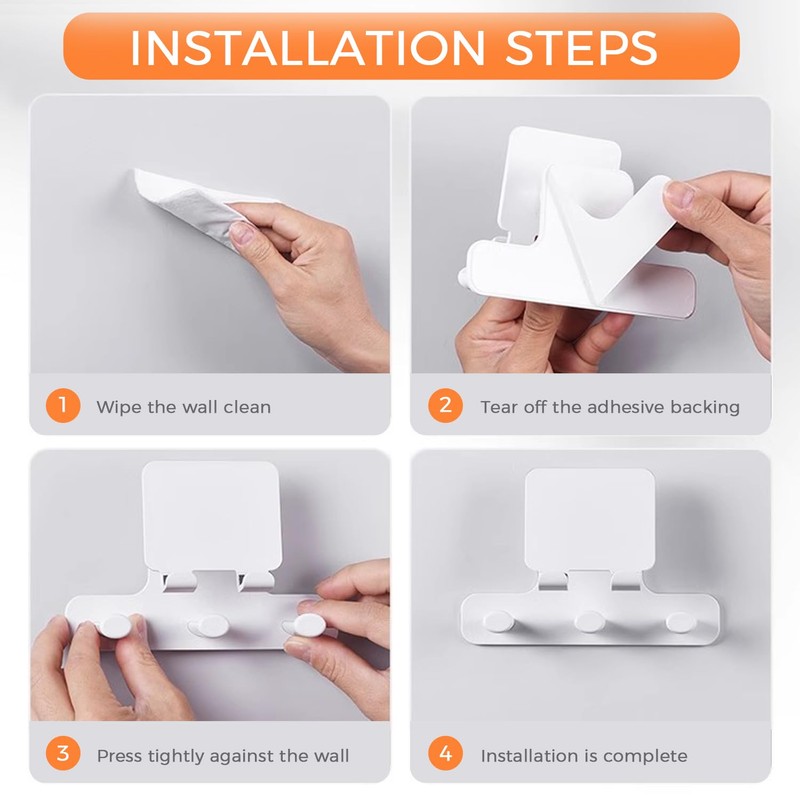 INSTALLATION STEPS

1 Wipe the wall clean

2 Tear off the adhesive backing

3 Press tightly against the wall

4 Installation is complete