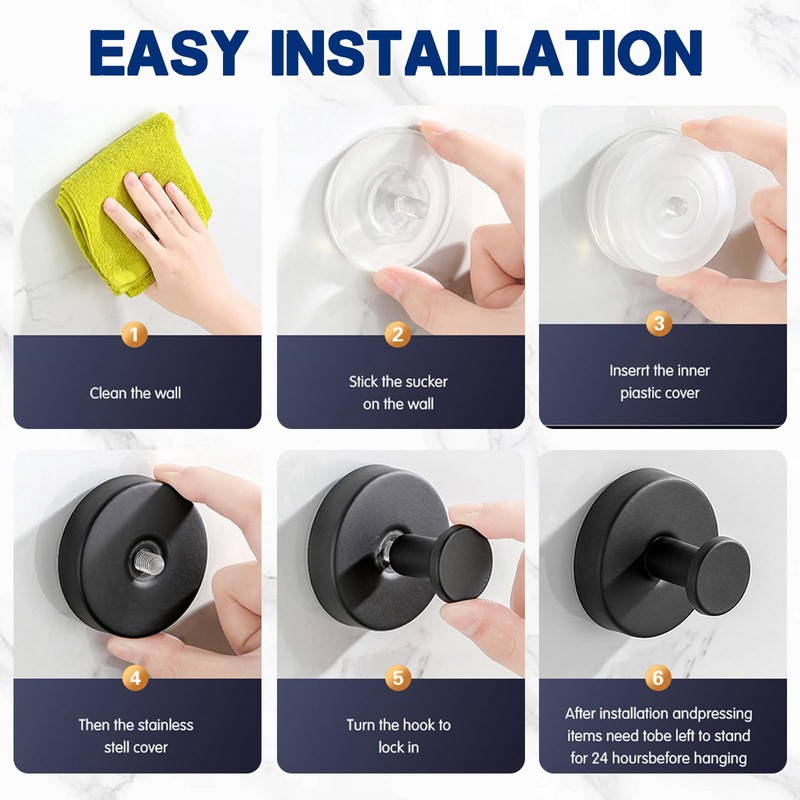 EASY INSTALLATION

1
Clean the wall

2
Stick the sucker on the wall

3
Inserrt the inner piastic cover

4
Then the stainless stell cover

5
Turn the hook to lock in

6
After installation andpressing items need tobe left to stand for 24 hoursbefore hanging