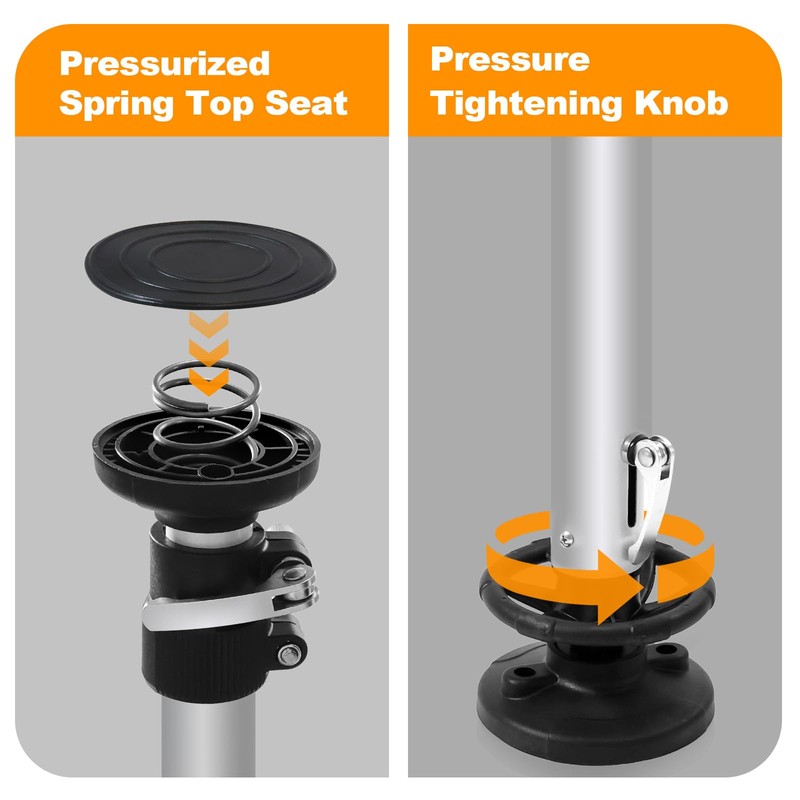 Pressurized
Spring Top Seat

Pressure
Tightening Knob