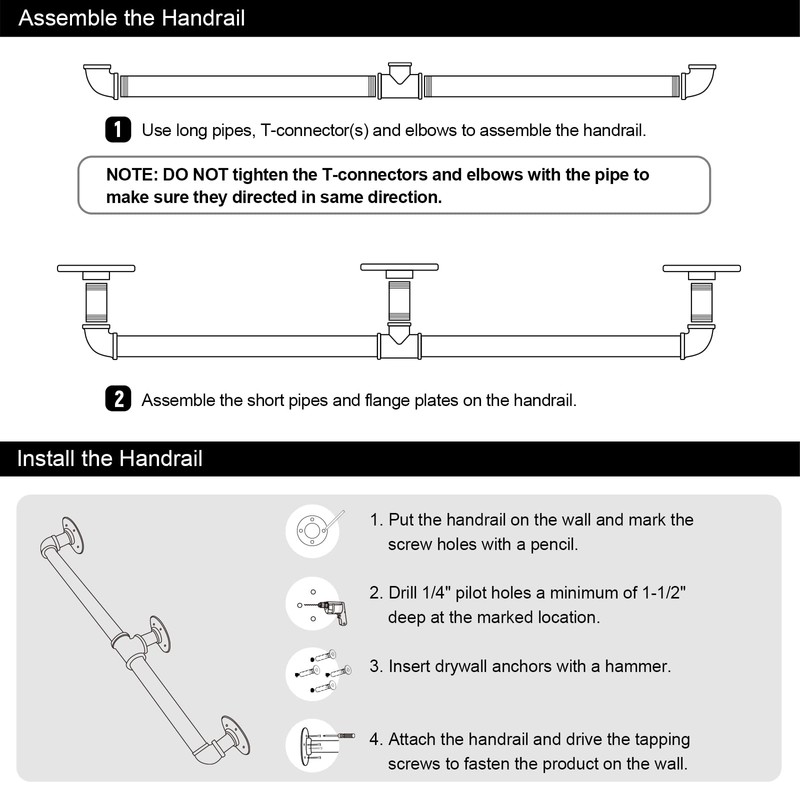 Assemble the Handrail

1 Use long pipes, T-connector(s) and elbows to assemble the handrail.

NOTE: DO NOT tighten the T-connectors and elbows with the pipe to make sure they directed in same direction.

2 Assemble the short pipes and flange plates on the handrail.

Install the Handrail

1. Put the handrail on the wall and mark the screw holes with a pencil.

2. Drill 1/4" pilot holes a minimum of 1-1/2" deep at the marked location.

3. Insert drywall anchors with a hammer.

4. Attach the handrail and drive the tapping screws to fasten the product on the wall.