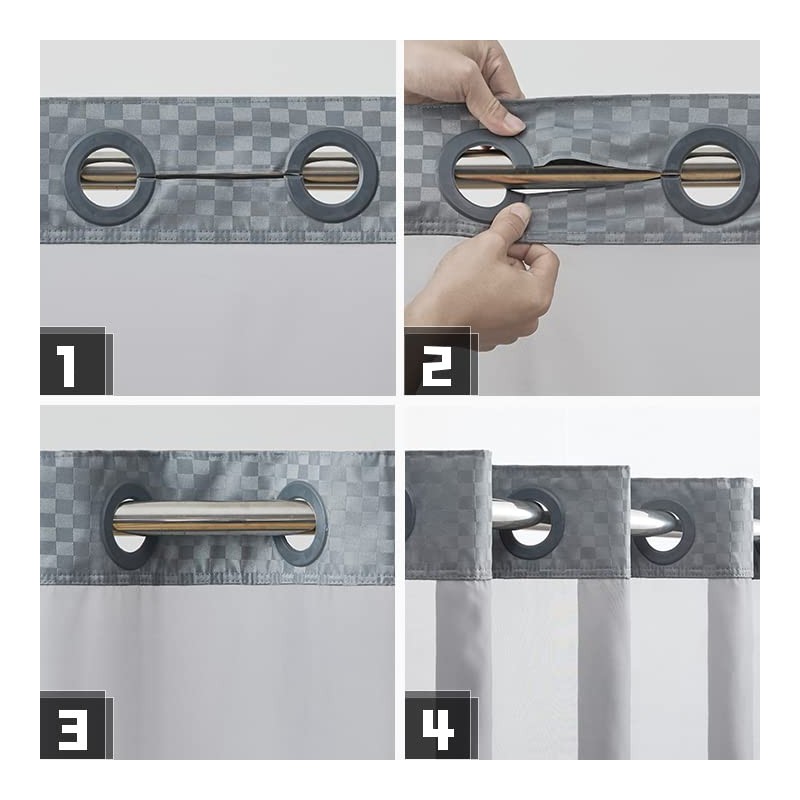 1

2

3

4