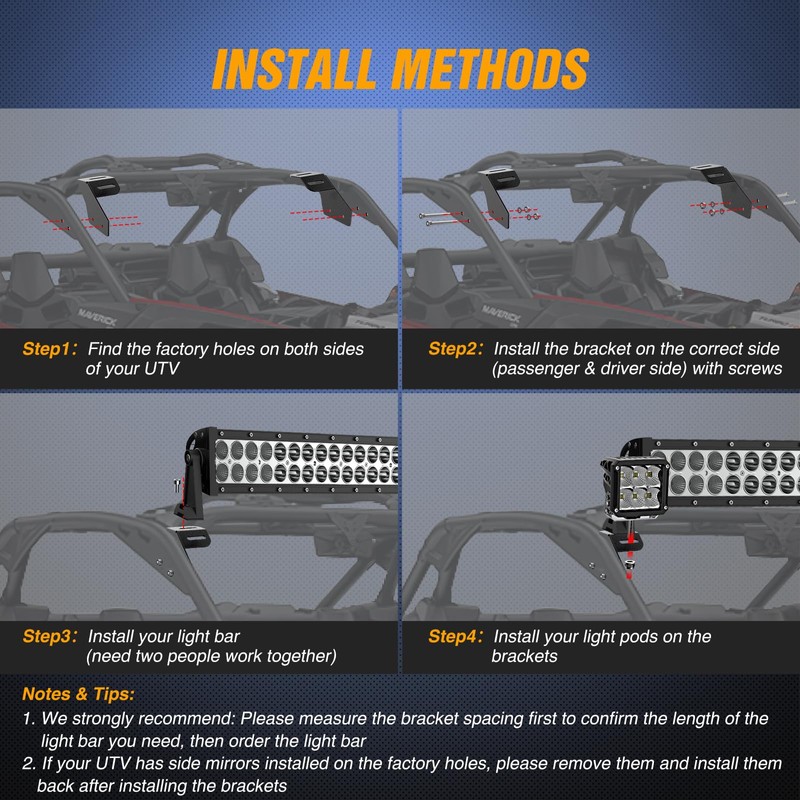 INSTALL METHODS

MAVERICK

Step1: Find the factory holes on both sides of your UTV

MAVERICK

Step2: Install the bracket on the correct side (passenger & driver side) with screws

Step3: Install your light bar (need two people work together)

Step4: Install your light pods on the brackets

Notes & Tips:

1. We strongly recommend: Please measure the bracket spacing first to confirm the length of the light bar you need, then order the light bar

2. If your UTV has side mirrors installed on the factory holes, please remove them and install them back after installing the brackets