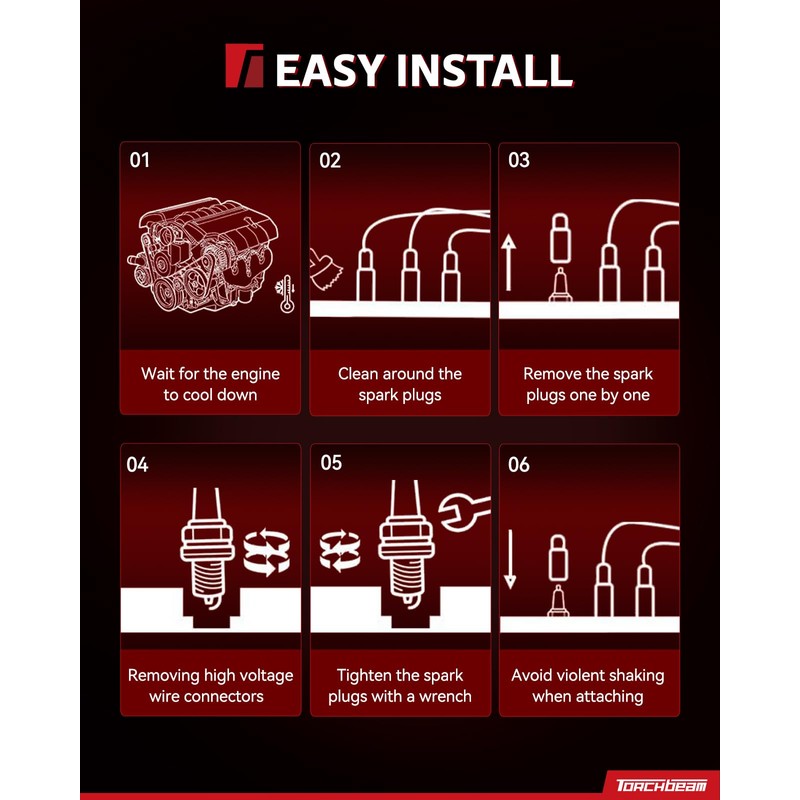 EASY INSTALL

01

Wait for the engine to cool down

02

Clean around the spark plugs

03

Remove the spark plugs one by one

04

Removing high voltage wire connectors

05

Tighten the spark plugs with a wrench

06

Avoid violent shaking when attaching

TORCHBEAM