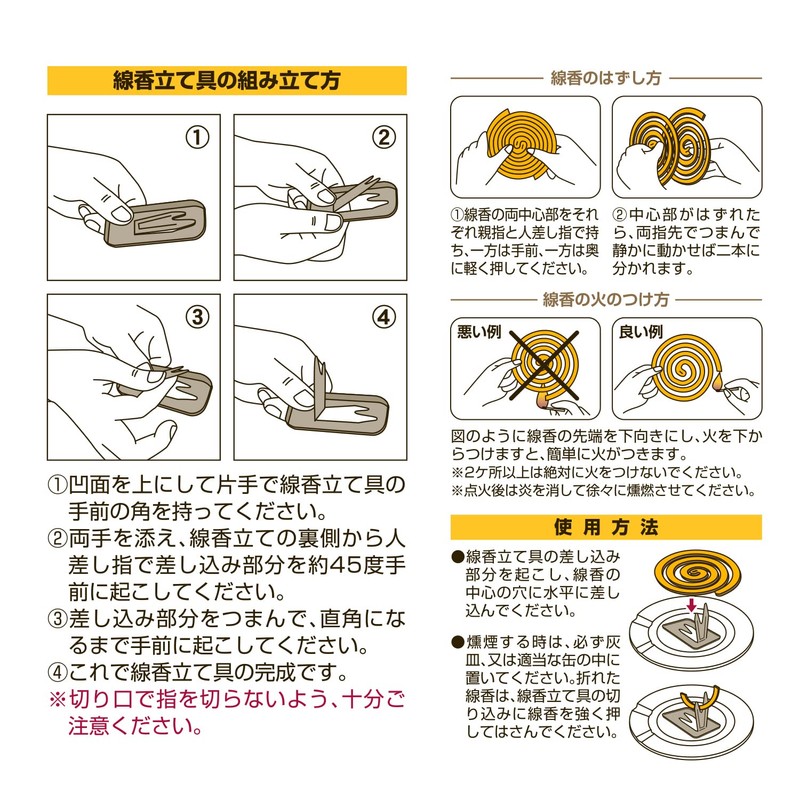 線香立て具の組み立て方

①

②

③

④

①凹面を上にして片手で線香立て具の手前の角を持ってください。
②両手を添え、線香立ての裏側から人差し指で差し込み部分を約45度手前に起こしてください。
③差し込み部分をつまんで、直角になるまで手前に起こしてください。
④これで線香立て具の完成です。
※切り口で指を切らないよう、十分ご注意ください。

線香のはずし方

①線香の両中心部をそれぞれ親指と人差し指で持ち、一方は手前、一方は奥に軽く押してください。

②中心部がはずれたら、両指先でつまんで静かに動かせば二本に分かれます。

線香の火のつけ方

悪い例

良い例

図のように線香の先端を下向きにし、火を下からつけますと、簡単に火がつきます。
※2ケ所以上は絶対に火をつけないでください。
※点火後は炎を消して徐々に燻燃させてください。

使用方法

●線香立て具の差し込み部分を起こし、線香の中心の穴に水平に差し込んでください。

●燻煙する時は、必ず灰皿、又は適当な缶の中に置いてください。折れた線香は、線香立て具の切り込みに線香を強く押してはさんでください。