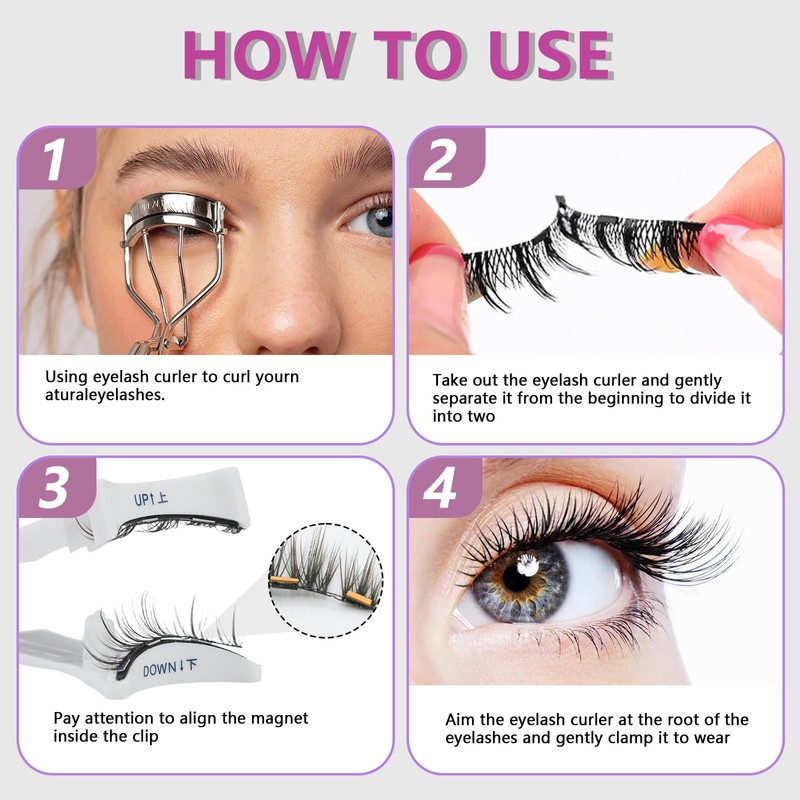 HOW TO USE

1

Using eyelash curler to curl yourn aturaleyelashes.

2

Take out the eyelash curler and gently separate it from the beginning to divide it into two

3

UP↑上

DOWN↓下

Pay attention to align the magnet inside the clip

4

Aim the eyelash curler at the root of the eyelashes and gently clamp it to wear