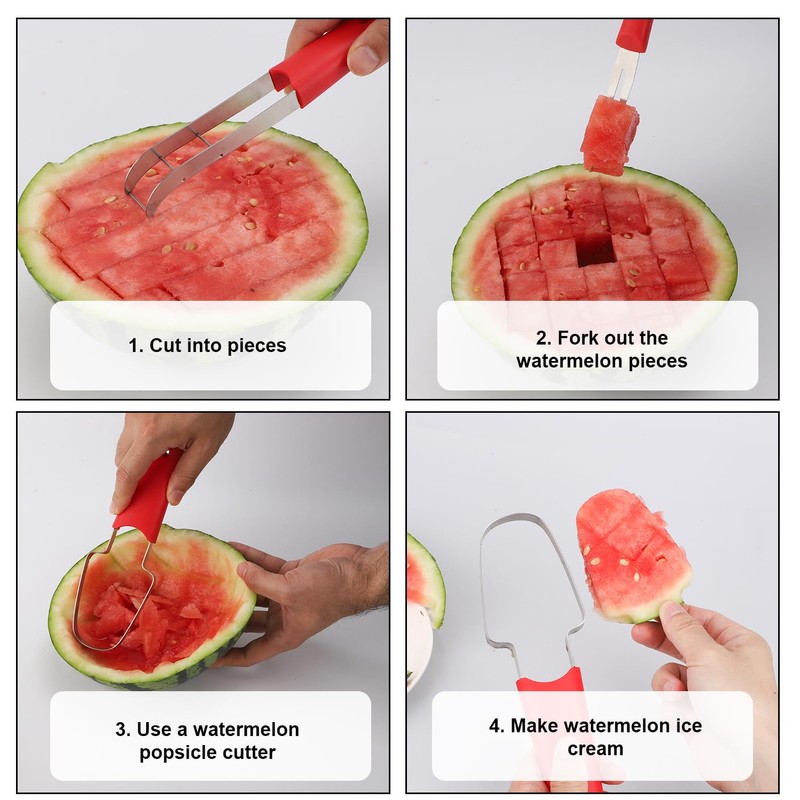 1. Cut into pieces

2. Fork out the watermelon pieces

3. Use a watermelon popsicle cutter

4. Make watermelon ice cream