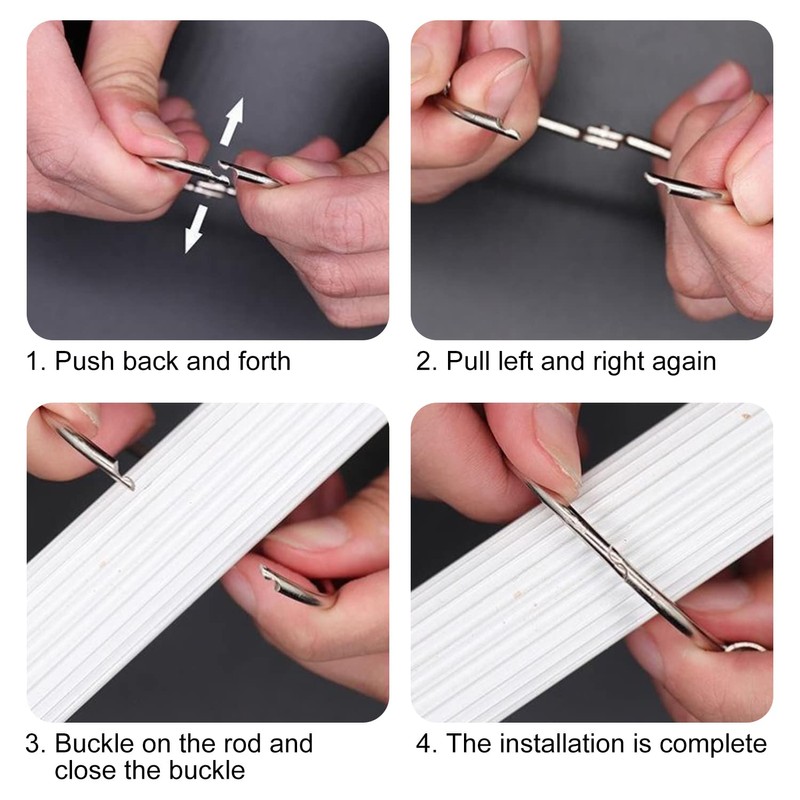 1. Push back and forth

2. Pull left and right again

3. Buckle on the rod and close the buckle

4. The installation is complete