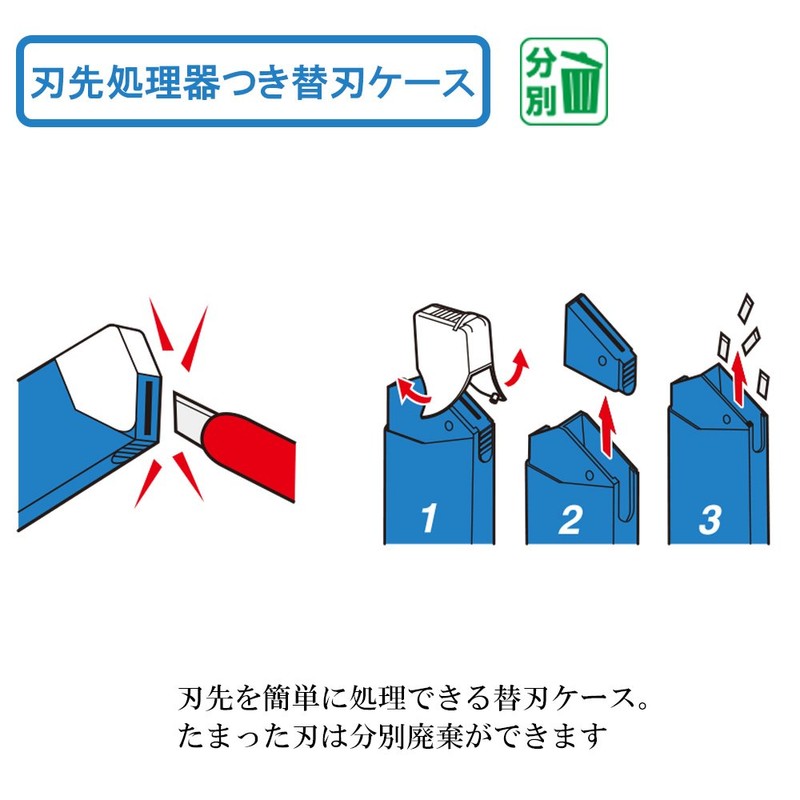 刃先処理器つき替刃ケース

分別

1

2

3

刃先を簡単に処理できる替刃ケース。
たまった刃は分別廃棄ができます