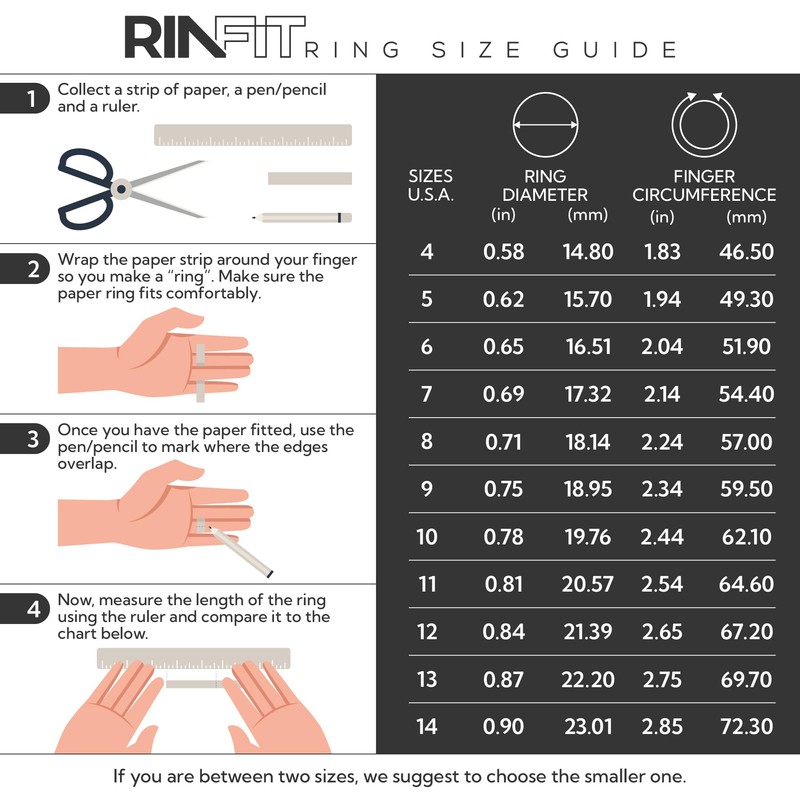 RINFIT RING SIZE GUIDE

1 Collect a strip of paper, a pen/pencil and a ruler.

2 Wrap the paper strip around your finger so you make a "ring". Make sure the paper ring fits comfortably.

3 Once you have the paper fitted, use the pen/pencil to mark where the edges overlap.

4 Now, measure the length of the ring using the ruler and compare it to the chart below.

| SIZES U.S.A. | RING DIAMETER (in) | RING DIAMETER (mm) | FINGER CIRCUMFERENCE (in) | FINGER CIRCUMFERENCE (mm) |
|---|---|---|---|---|
| 4 | 0.58 | 14.80 | 1.83 | 46.50 |
| 5 | 0.62 | 15.70 | 1.94 | 49.30 |
| 6 | 0.65 | 16.51 | 2.04 | 51.90 |
| 7 | 0.69 | 17.32 | 2.14 | 54.40 |
| 8 | 0.71 | 18.14 | 2.24 | 57.00 |
| 9 | 0.75 | 18.95 | 2.34 | 59.50 |
| 10 | 0.78 | 19.76 | 2.44 | 62.10 |
| 11 | 0.81 | 20.57 | 2.54 | 64.60 |
| 12 | 0.84 | 21.39 | 2.65 | 67.20 |
| 13 | 0.87 | 22.20 | 2.75 | 69.70 |
| 14 | 0.90 | 23.01 | 2.85 | 72.30 |

If you are between two sizes, we suggest to choose the smaller one.