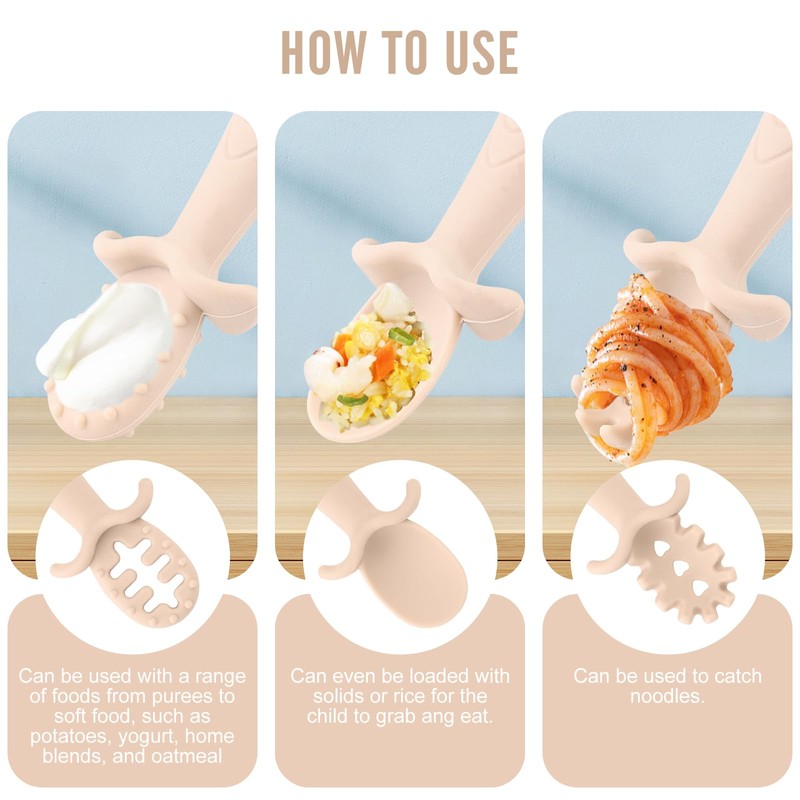 HOW TO USE

Can be used with a range of foods from purees to soft food, such as potatoes, yogurt, home blends, and oatmeal

Can even be loaded with solids or rice for the child to grab ang eat.

Can be used to catch noodles.