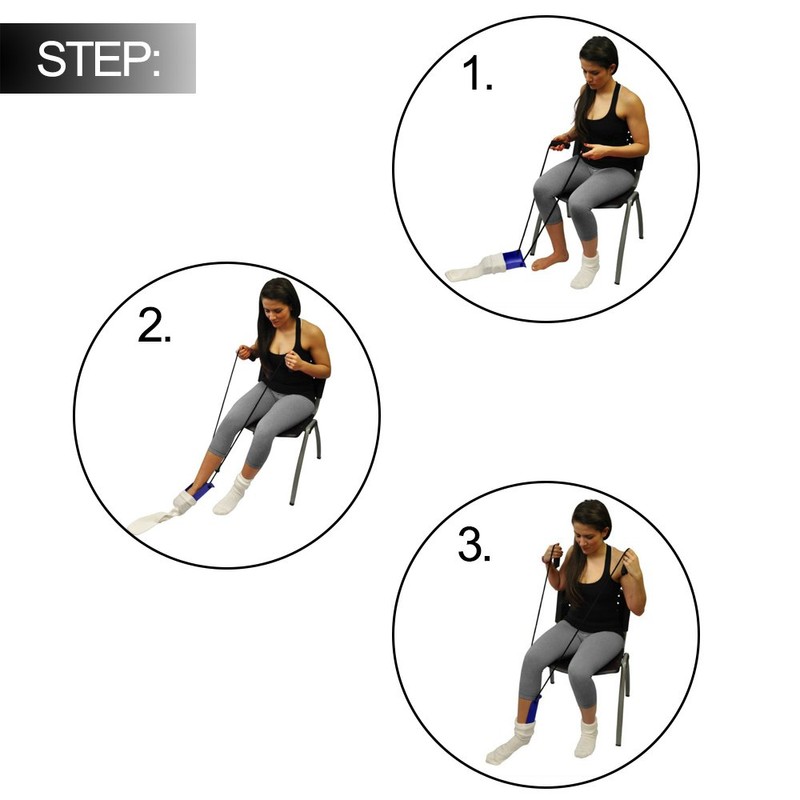 STEP:

1.

2.

3.