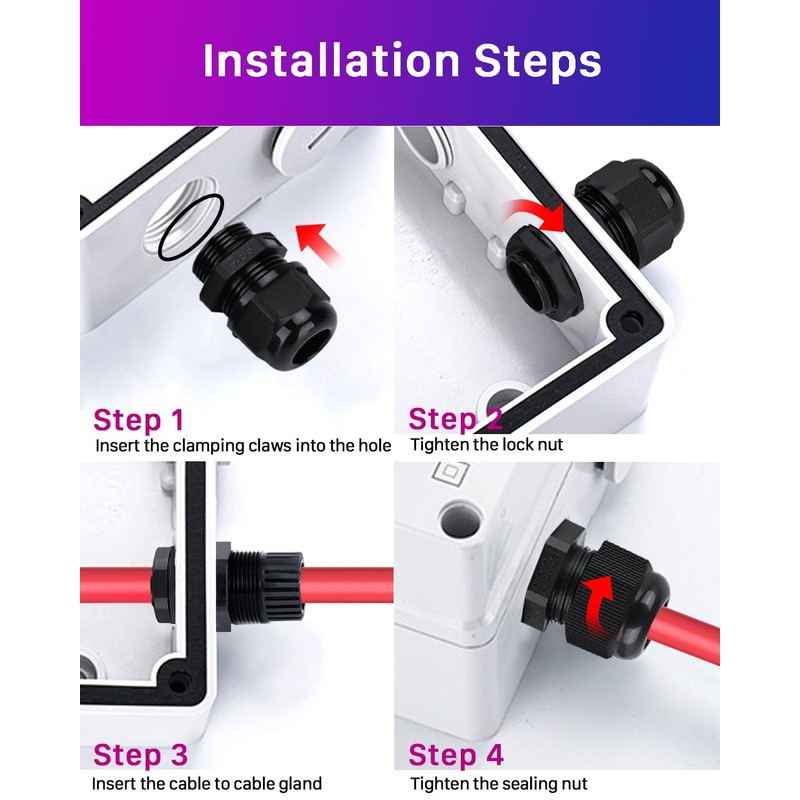 Installation Steps

Step 1
Insert the clamping claws into the hole

Step 2
Tighten the lock nut

Step 3
Insert the cable to cable gland

Step 4
Tighten the sealing nut