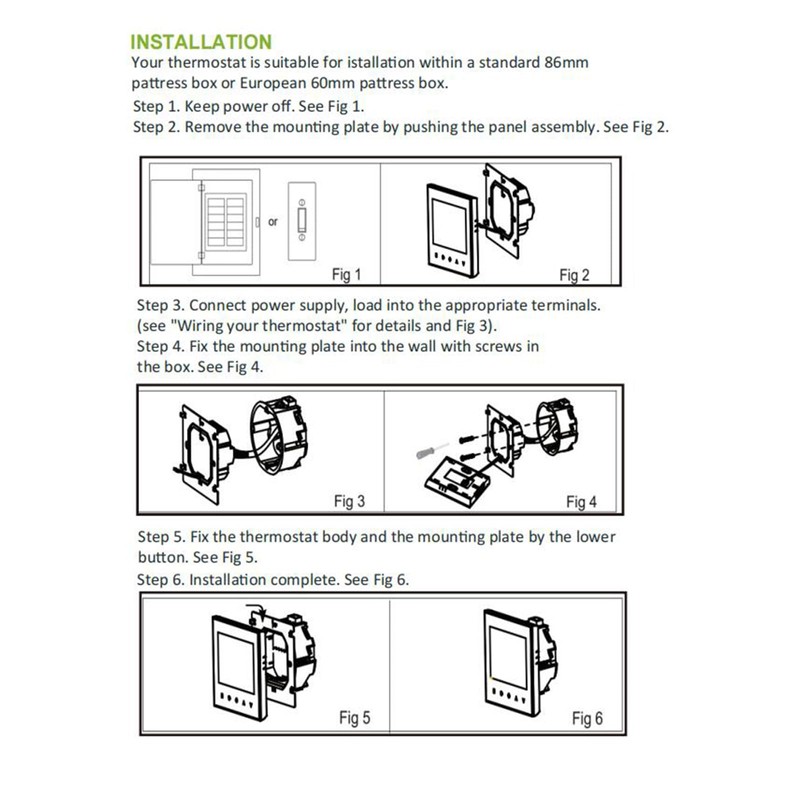 INSTALLATION
Your thermostat is suitable for istallation within a standard 86mm pattress box or European 60mm pattress box.
Step 1. Keep power off. See Fig 1.
Step 2. Remove the mounting plate by pushing the panel assembly. See Fig 2.

or
Fig 1
Fig 2

Step 3. Connect power supply, load into the appropriate terminals. (see "Wiring your thermostat" for details and Fig 3).
Step 4. Fix the mounting plate into the wall with screws in the box. See Fig 4.

Fig 3
Fig 4

Step 5. Fix the thermostat body and the mounting plate by the lower button. See Fig 5.
Step 6. Installation complete. See Fig 6.

Fig 5
Fig 6