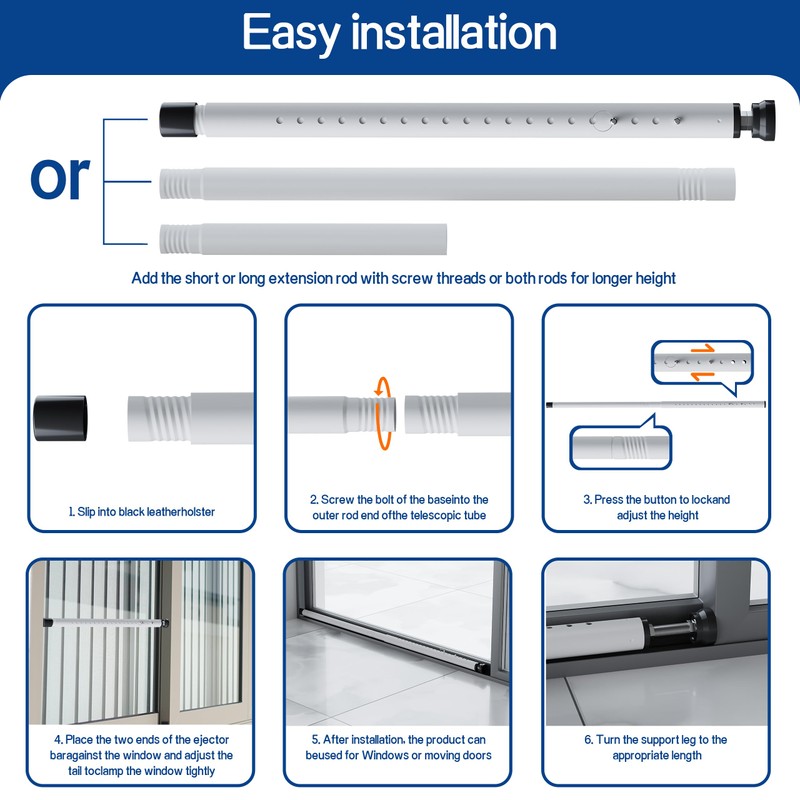 Easy installation

or

Add the short or long extension rod with screw threads or both rods for longer height

1. Slip into black leatherholster

2. Screw the bolt of the baseinto the outer rod end ofthe telescopic tube

3. Press the button to lockand adjust the height

4. Place the two ends of the ejector baragainst the window and adjust the tail toclamp the window tightly

5. After installation, the product can beused for Windows or moving doors

6. Turn the support leg to the appropriate length