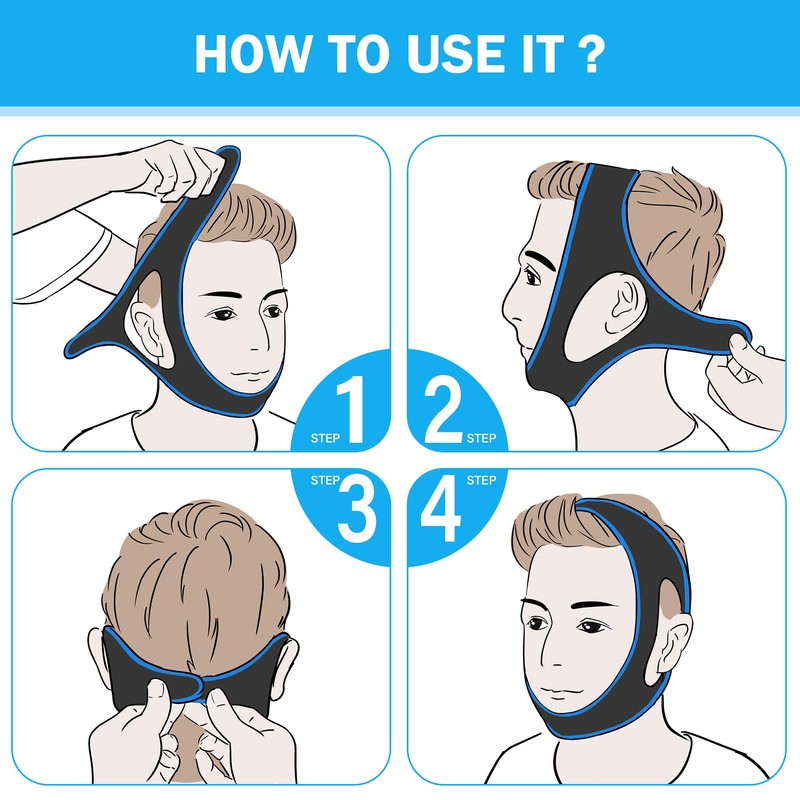 HOW TO USE IT ?

STEP 1

2 STEP

STEP 3

4 STEP