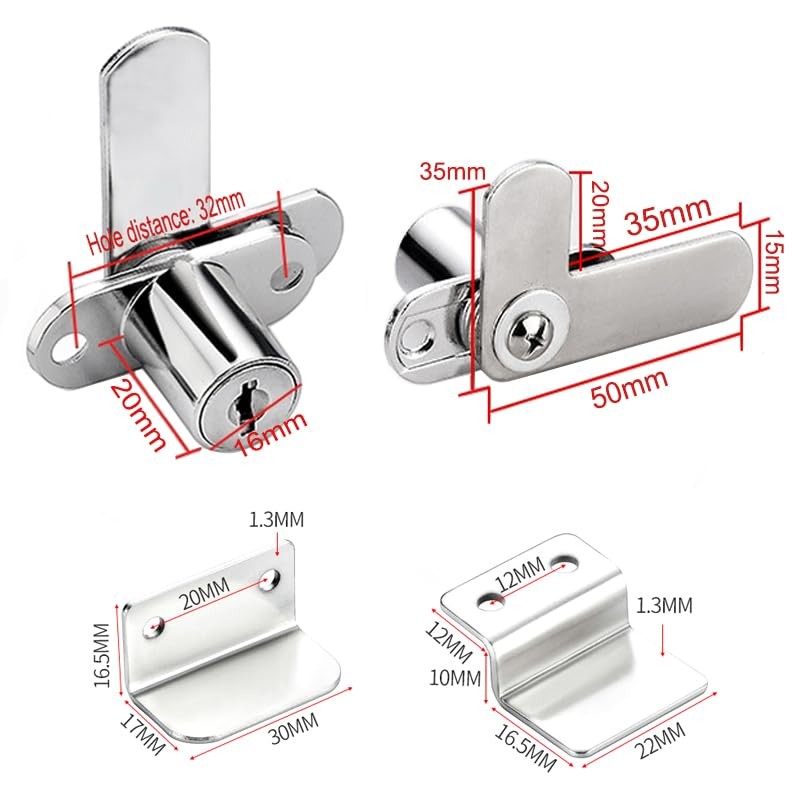 Hole distance: 32mm
20mm
16mm
35mm
20mm
35mm
15mm
50mm
1.3MM
20MM
16.5MM
17MM
30MM
12MM
1.3MM
12MM
10MM
16.5MM
22MM