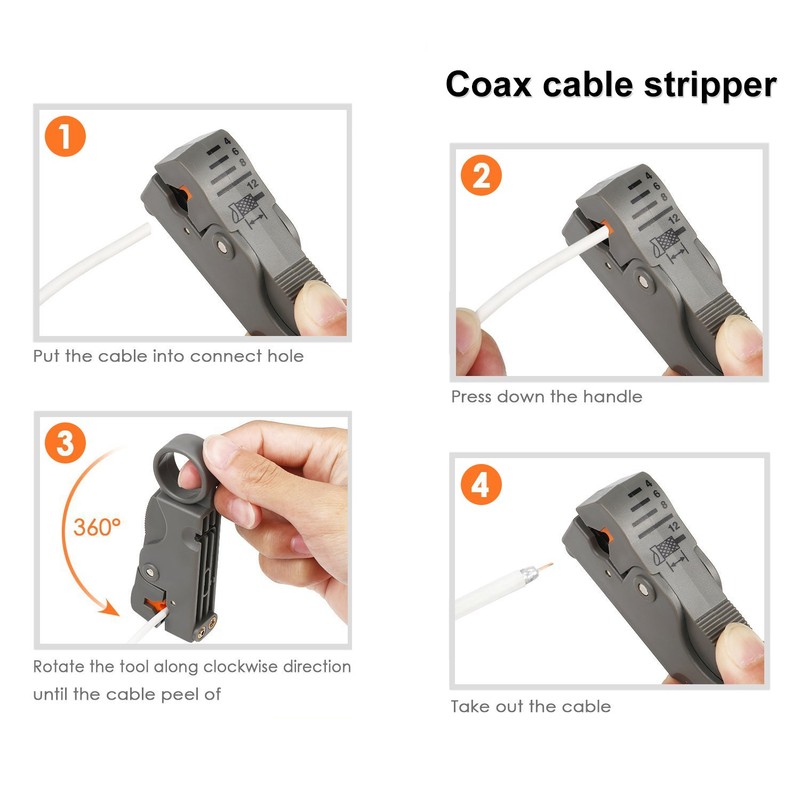 Coax cable stripper

1

4
6
8
12

Put the cable into connect hole

2

4
6
8
12

Press down the handle

3

360°

Rotate the tool along clockwise direction until the cable peel of

4

4
6
8
12

Take out the cable