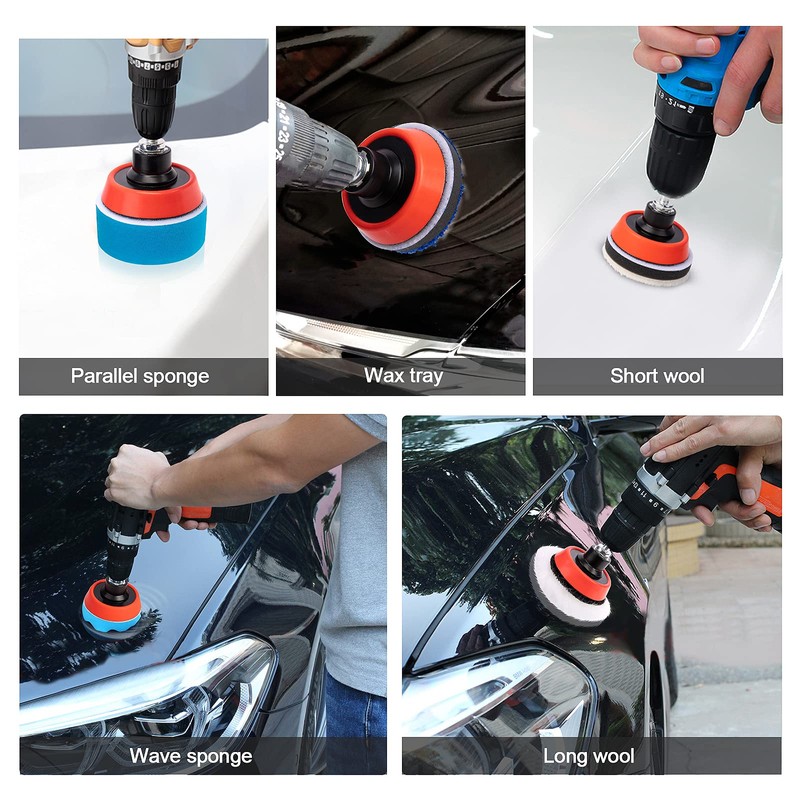 Parallel sponge

Wax tray

Short wool

Wave sponge

Long wool