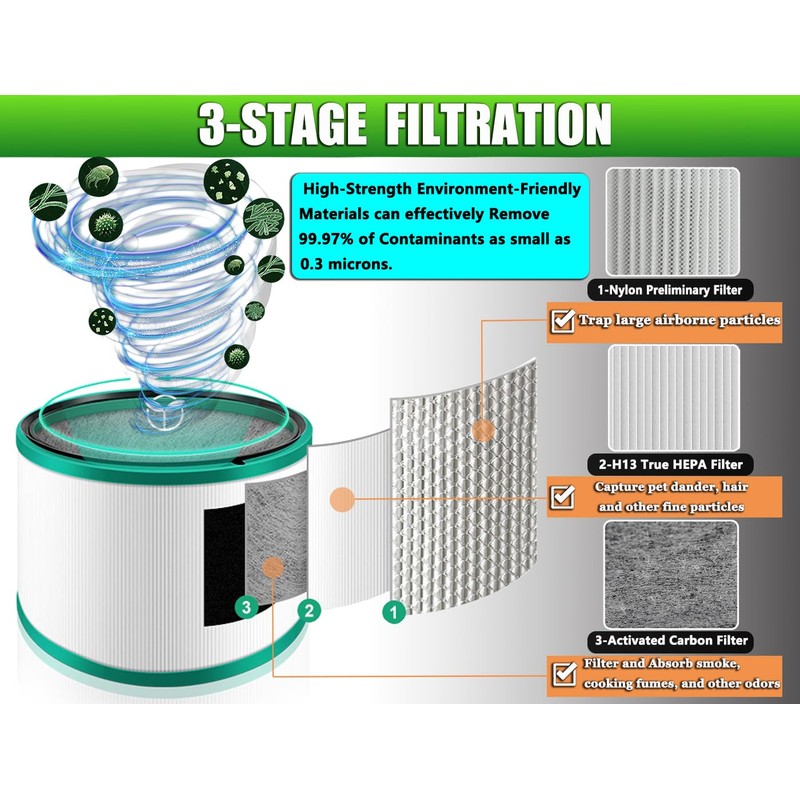 3-STAGE FILTRATION

High-Strength Environment-Friendly Materials can effectively Remove 99.97% of Contaminants as small as 0.3 microns.

1-Nylon Preliminary Filter

Trap large airborne particles

2-H13 True HEPA Filter

Capture pet dander, hair and other fine particles

3-Activated Carbon Filter

Filter and Absorb smoke, cooking fumes, and other odors

3

2

1