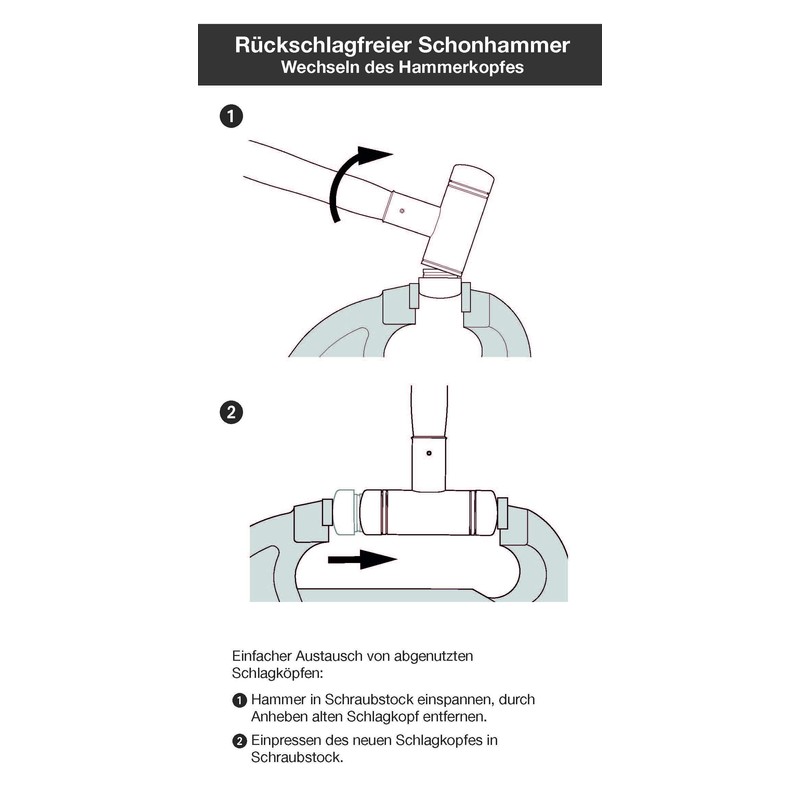 Rückschlagfreier Schonhammer
Wechseln des Hammerkopfes

1

2

Einfacher Austausch von abgenutzten Schlagköpfen:

1 Hammer in Schraubstock einspannen, durch Anheben alten Schlagkopf entfernen.

2 Einpressen des neuen Schlagkopfes in Schraubstock.