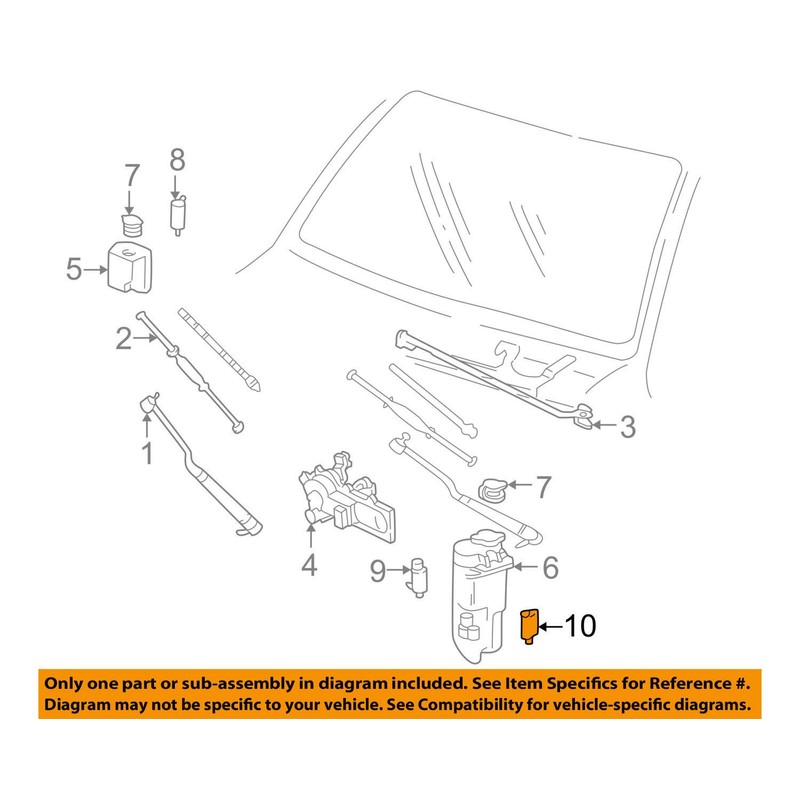 7
8
5
2
1
3
7
4
9
6
10

Only one part or sub-assembly in diagram included. See Item Specifics for Reference #. Diagram may not be specific to your vehicle. See Compatibility for vehicle-specific diagrams.