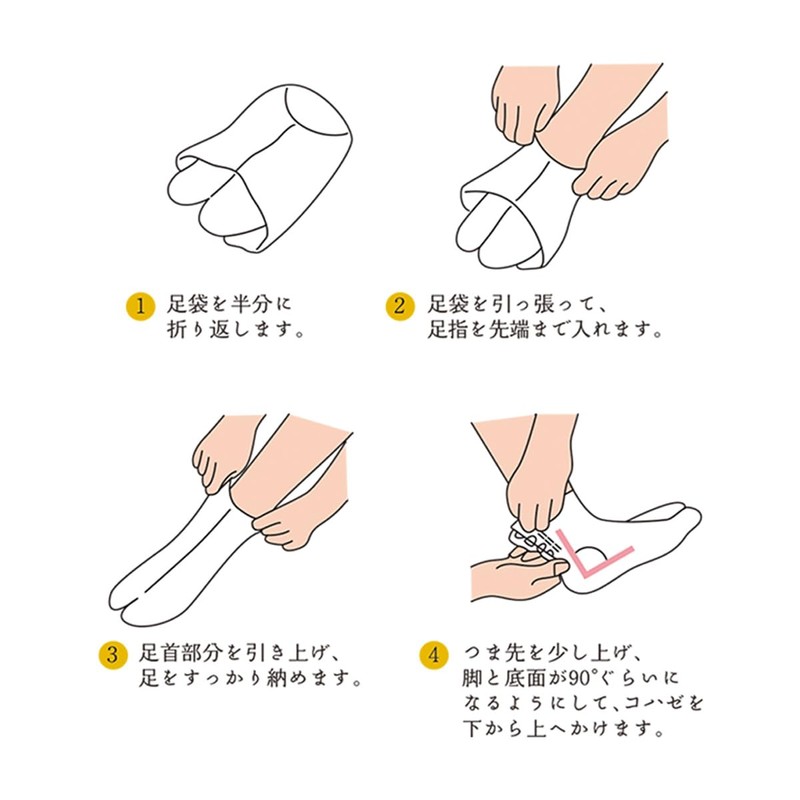 1 足袋を半分に折り返します。

2 足袋を引っ張って、足指を先端まで入れます。

3 足首部分を引き上げ、足をすっかり納めます。

4 つま先を少し上げ、脚と底面が90°ぐらいになるようにして、コハゼを下から上へかけます。