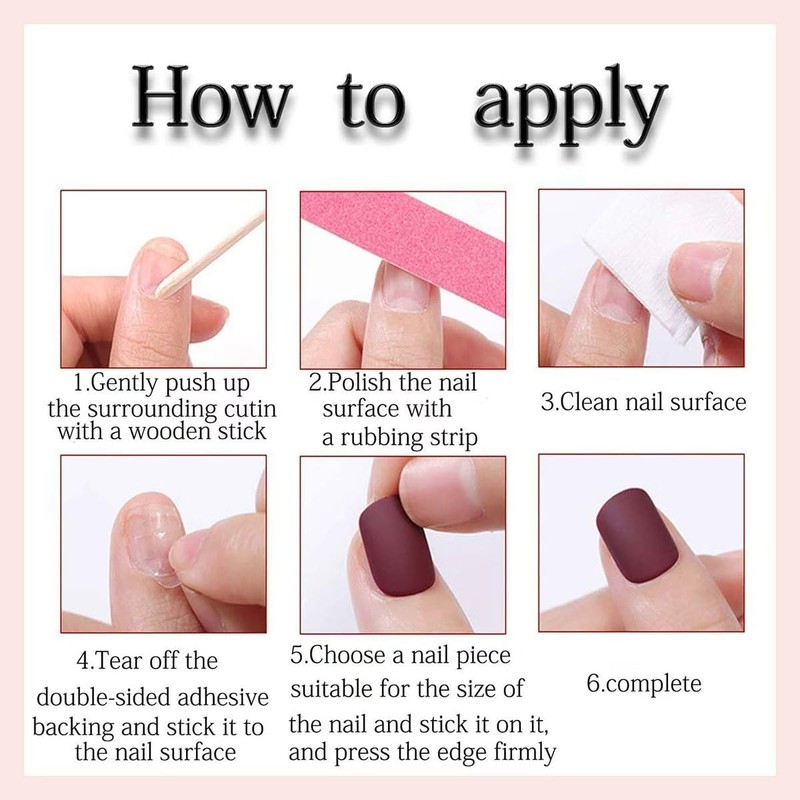 How to apply

1.Gently push up the surrounding cutin with a wooden stick

2.Polish the nail surface with a rubbing strip

3.Clean nail surface

4.Tear off the double-sided adhesive backing and stick it to the nail surface

5.Choose a nail piece suitable for the size of the nail and stick it on it, and press the edge firmly

6.complete