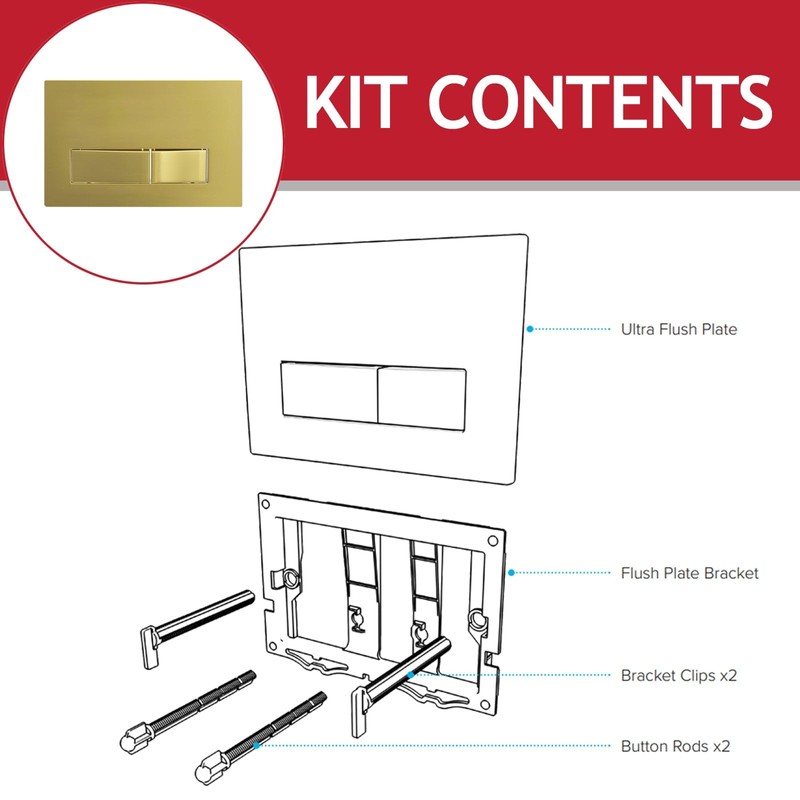 KIT CONTENTS

Ultra Flush Plate

Flush Plate Bracket

Bracket Clips x2

Button Rods x2