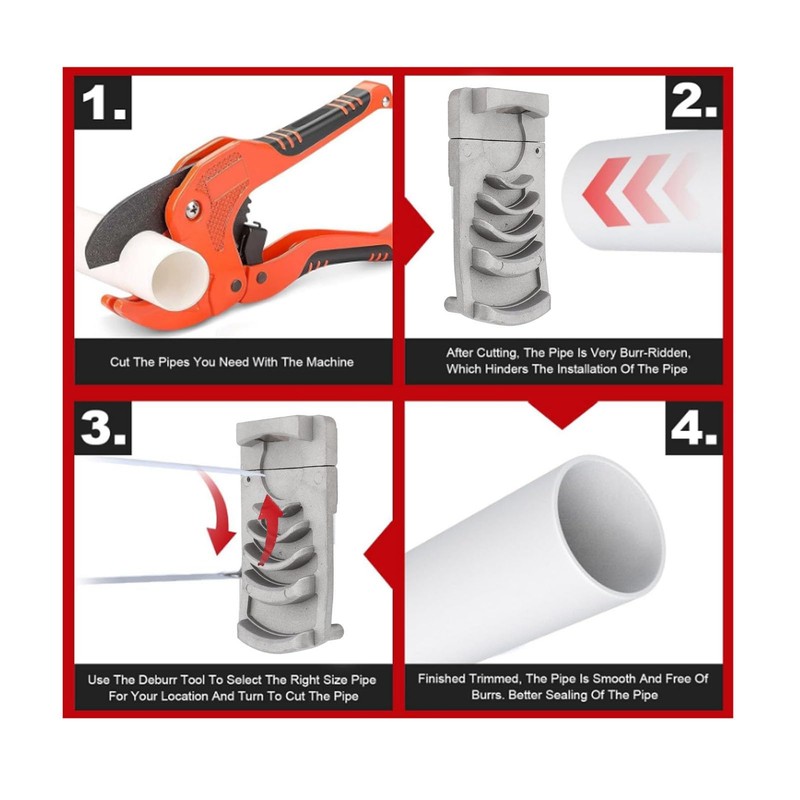 1.

Cut The Pipes You Need With The Machine

2.

After Cutting, The Pipe Is Very Burr-Ridden, Which Hinders The Installation Of The Pipe

3.

Use The Deburr Tool To Select The Right Size Pipe For Your Location And Turn To Cut The Pipe

4.

Finished Trimmed, The Pipe Is Smooth And Free Of Burrs. Better Sealing Of The Pipe