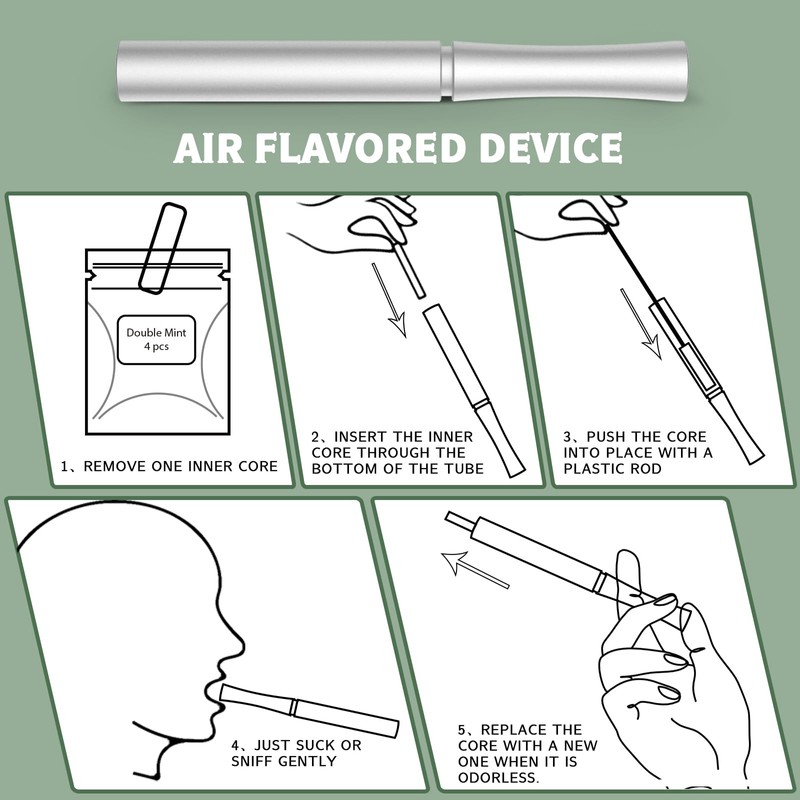 AIR FLAVORED DEVICE

Double Mint
4 pcs

1、REMOVE ONE INNER CORE

2、INSERT THE INNER CORE THROUGH THE BOTTOM OF THE TUBE

3、PUSH THE CORE INTO PLACE WITH A PLASTIC ROD

4、JUST SUCK OR SNIFF GENTLY

5、REPLACE THE CORE WITH A NEW ONE WHEN IT IS ODORLESS.