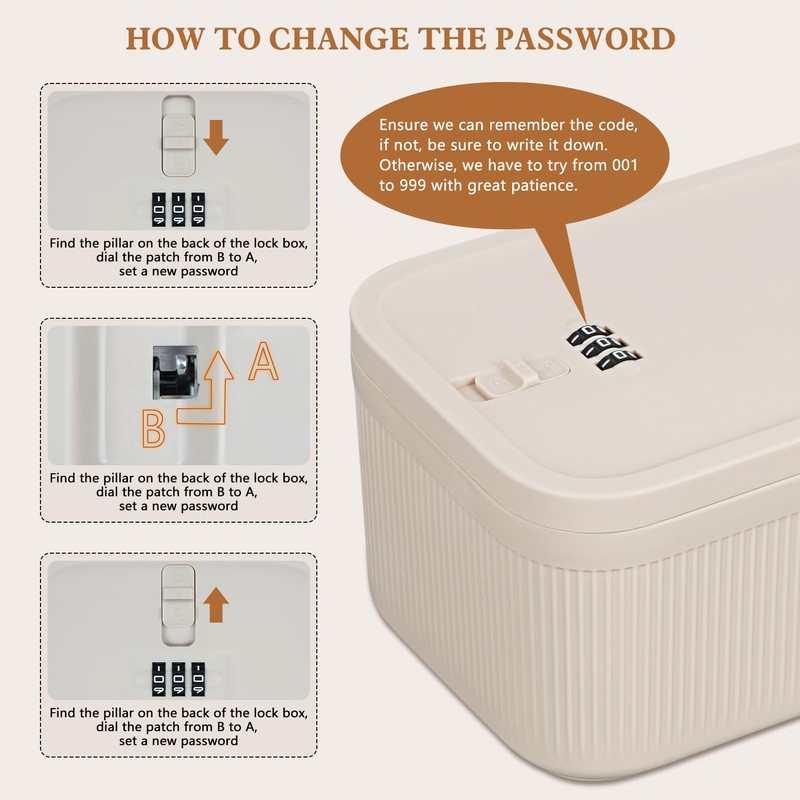 HOW TO CHANGE THE PASSWORD

Find the pillar on the back of the lock box, dial the patch from B to A, set a new password

A

B

Find the pillar on the back of the lock box, dial the patch from B to A, set a new password

Find the pillar on the back of the lock box, dial the patch from B to A, set a new password

Ensure we can remember the code, if not, be sure to write it down. Otherwise, we have to try from 001 to 999 with great patience.