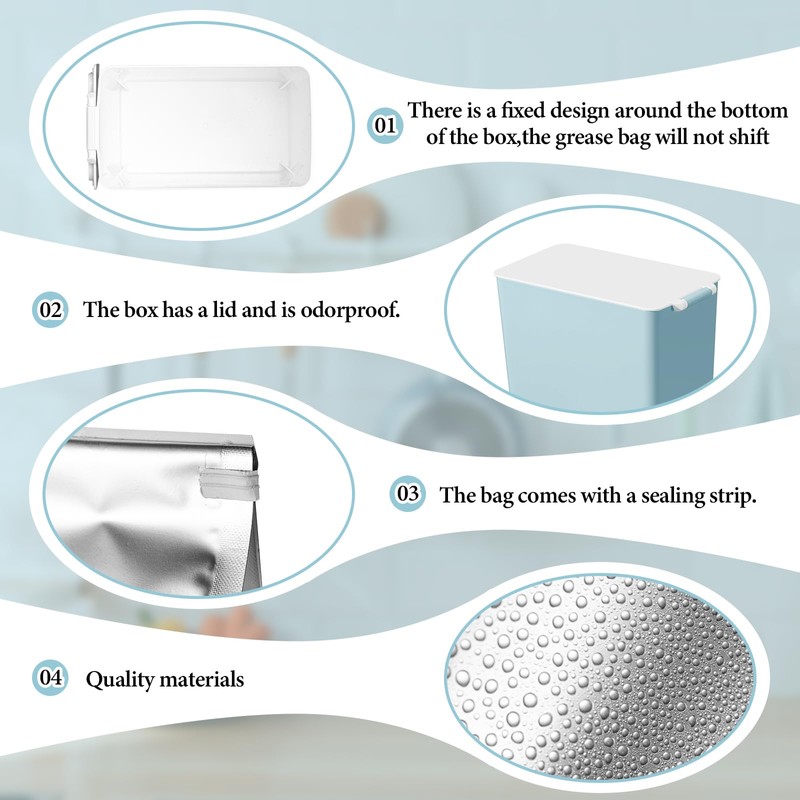 01 There is a fixed design around the bottom of the box,the grease bag will not shift

02 The box has a lid and is odorproof.

03 The bag comes with a sealing strip.

04 Quality materials