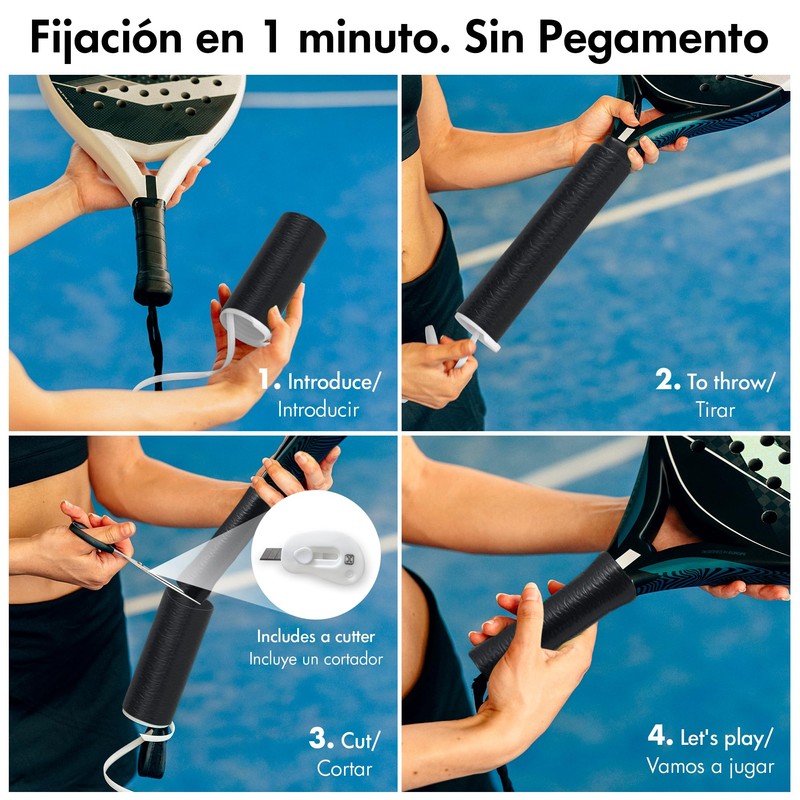 Fijación en 1 minuto. Sin Pegamento

1. Introduce/
Introducir

2. To throw/
Tirar

Includes a cutter
Incluye un cortador

3. Cut/
Cortar

4. Let's play/
Vamos a jugar