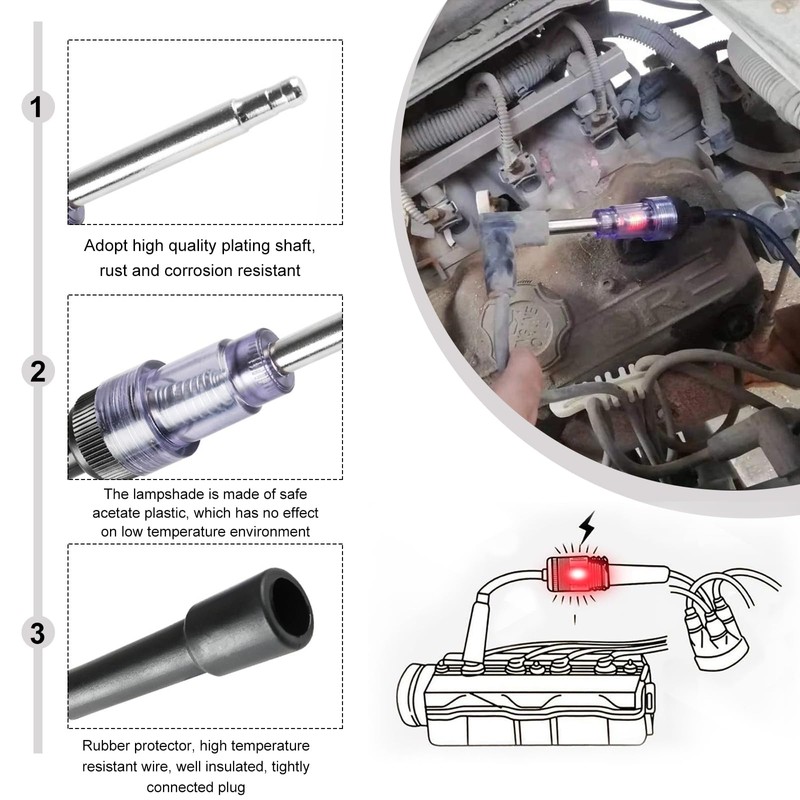 1

Adopt high quality plating shaft, rust and corrosion resistant

2

The lampshade is made of safe acetate plastic, which has no effect on low temperature environment

3

Rubber protector, high temperature resistant wire, well insulated, tightly connected plug