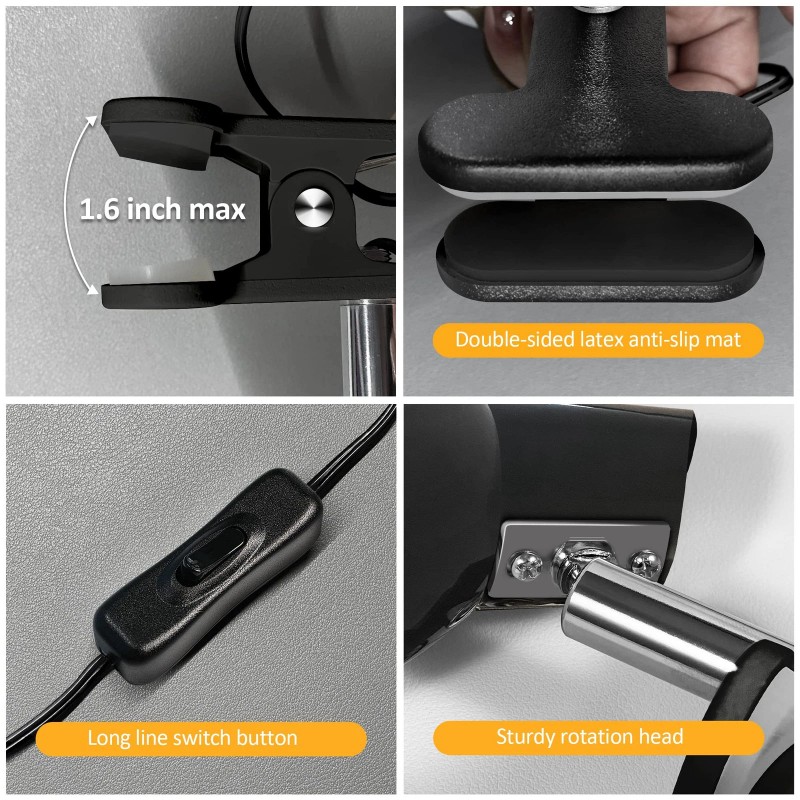 1.6 inch max

Double-sided latex anti-slip mat

Long line switch button

Sturdy rotation head