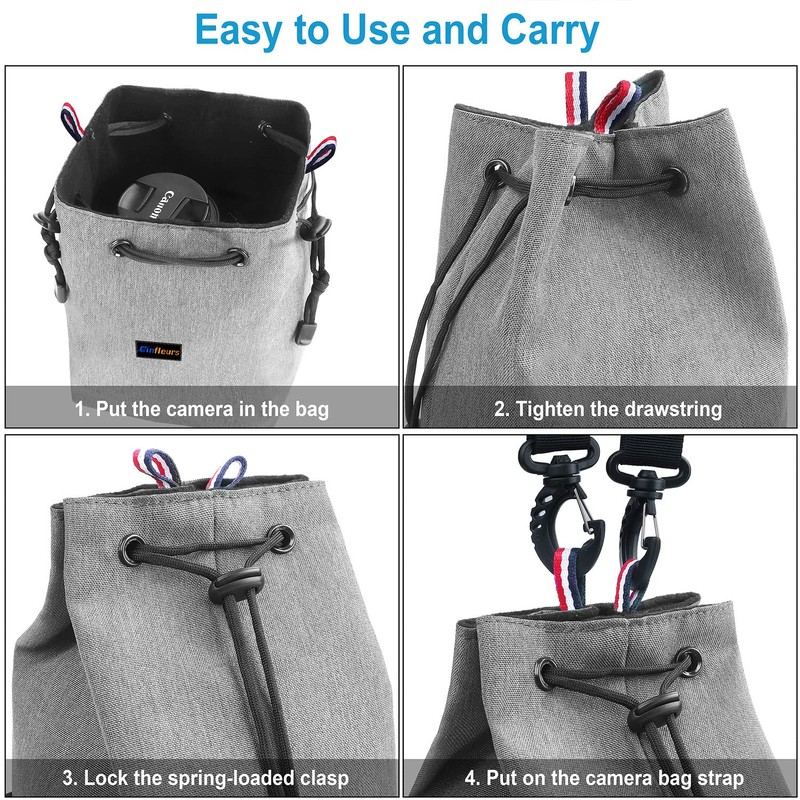 Easy to Use and Carry

Canon

Ginfleurs

1. Put the camera in the bag

2. Tighten the drawstring

3. Lock the spring-loaded clasp

4. Put on the camera bag strap