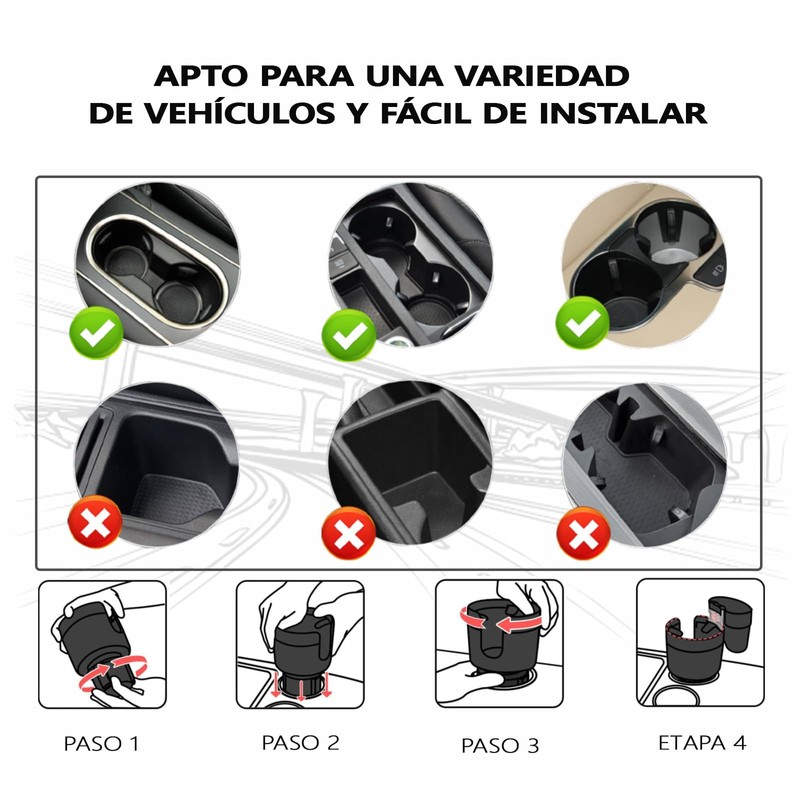 APTO PARA UNA VARIEDAD DE VEHÍCULOS Y FÁCIL DE INSTALAR

PASO 1

PASO 2

PASO 3

ETAPA 4