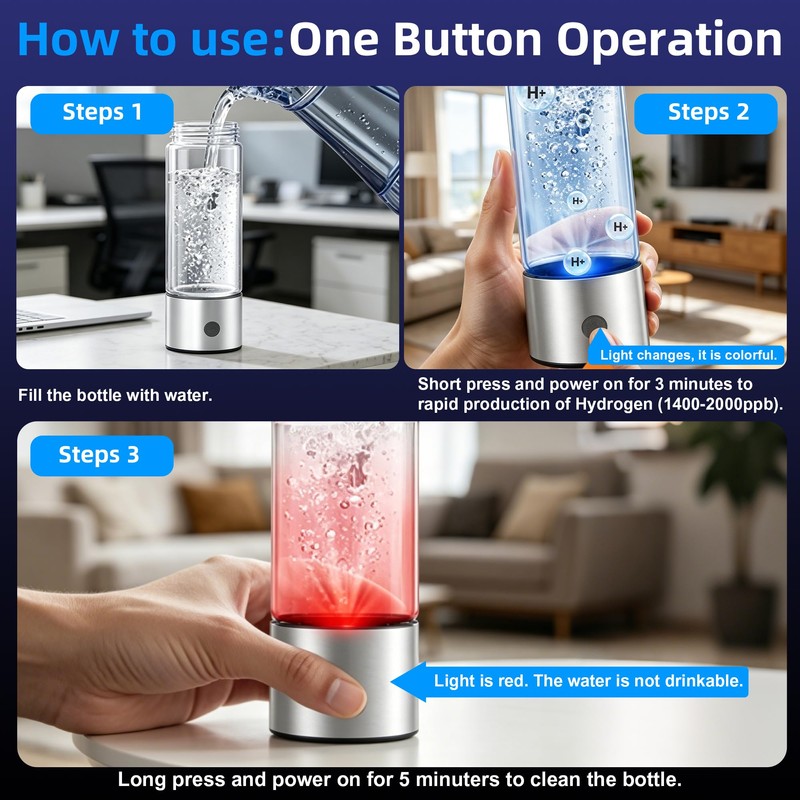 How to use:One Button Operation

Steps 1

Fill the bottle with water.

Steps 2

H+

H+

H+

H+

Light changes, it is colorful.

Short press and power on for 3 minutes to rapid production of Hydrogen (1400-2000ppb).

Steps 3

Light is red. The water is not drinkable.

Long press and power on for 5 minuters to clean the bottle.