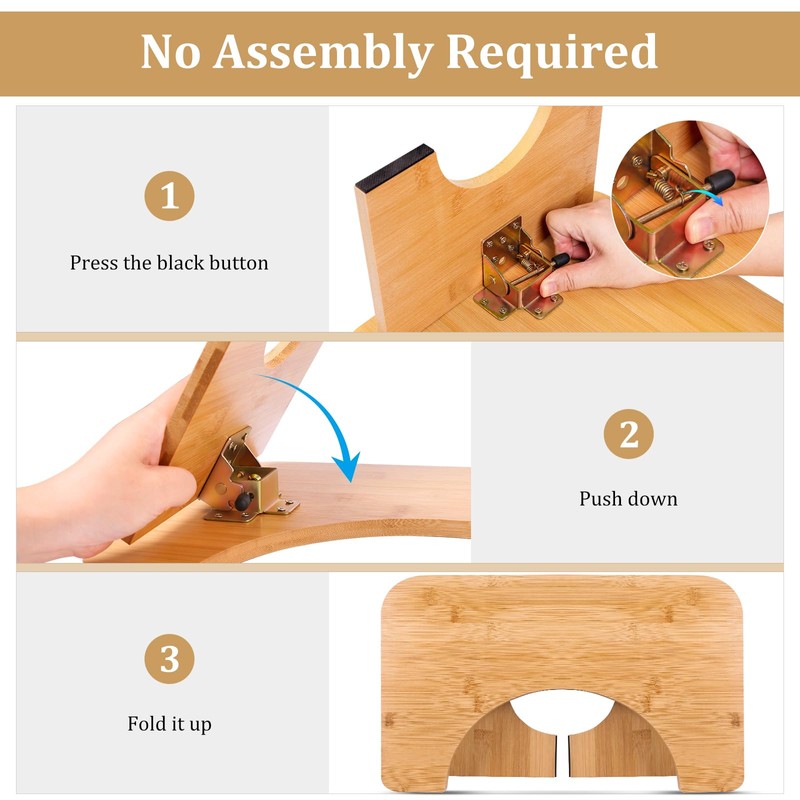 No Assembly Required

1

Press the black button

2

Push down

3

Fold it up