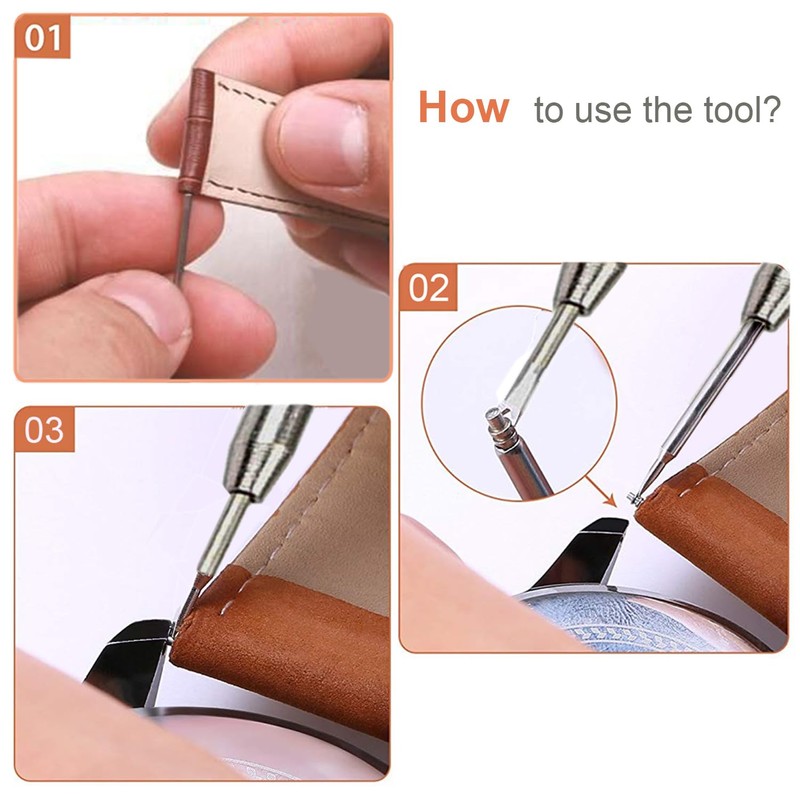 01

How to use the tool?

02

03