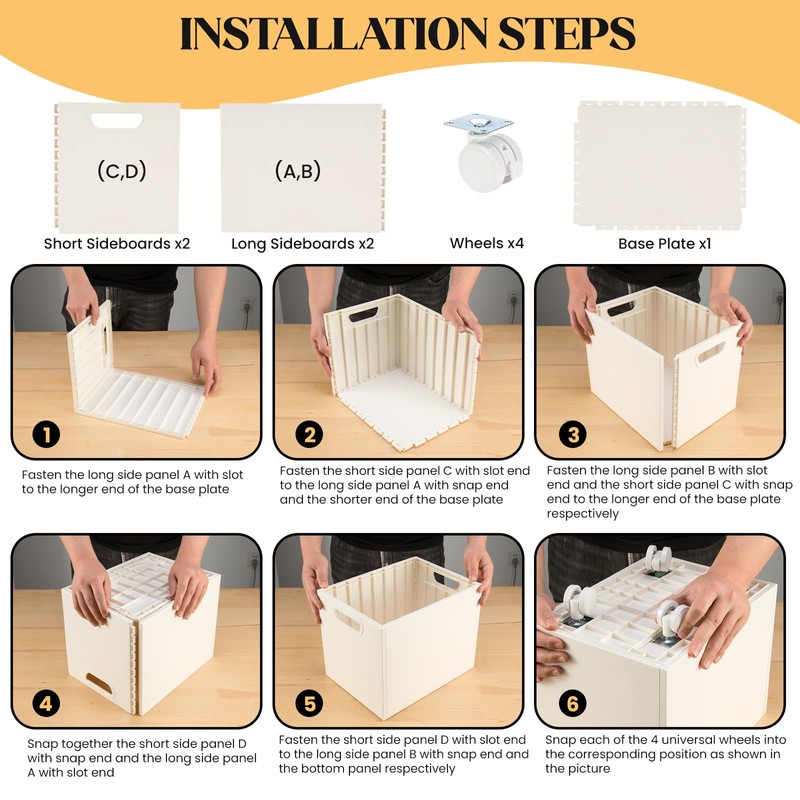 INSTALLATION STEPS

(C,D)
Short Sideboards x2

(A,B)
Long Sideboards x2

Wheels x4

Base Plate x1

1
Fasten the long side panel A with slot to the longer end of the base plate

2
Fasten the short side panel C with slot end to the long side panel A with snap end and the shorter end of the base plate

3
Fasten the long side panel B with slot end and the short side panel C with snap end to the longer end of the base plate respectively

4
Snap together the short side panel D with snap end and the long side panel A with slot end

5
Fasten the short side panel D with slot end to the long side panel B with snap end and the bottom panel respectively

6
Snap each of the 4 universal wheels into the corresponding position as shown in the picture