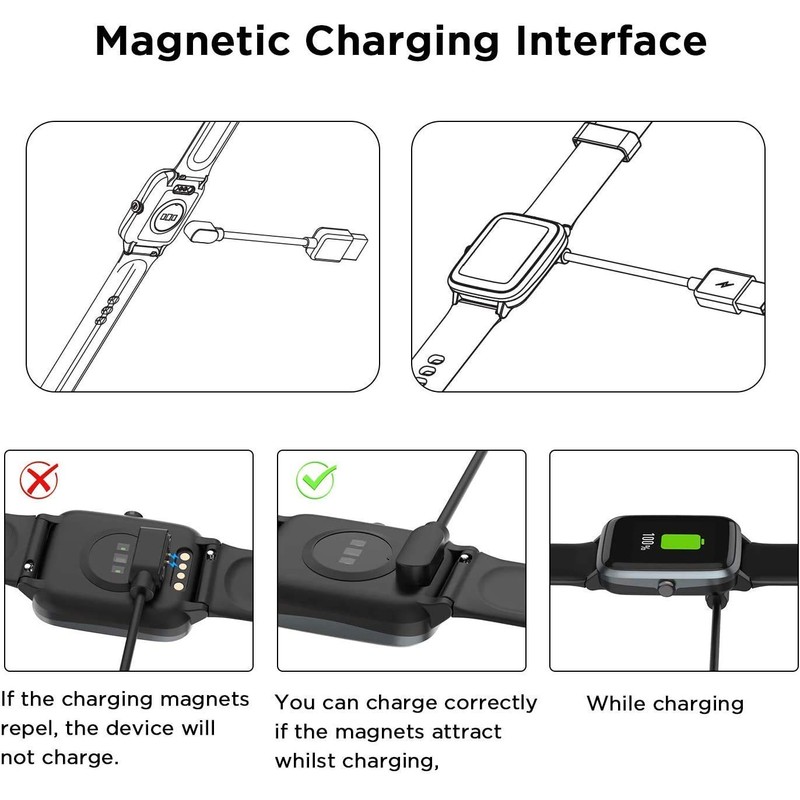 Magnetic Charging Interface

100%

If the charging magnets repel, the device will not charge.

You can charge correctly if the magnets attract whilst charging,

While charging