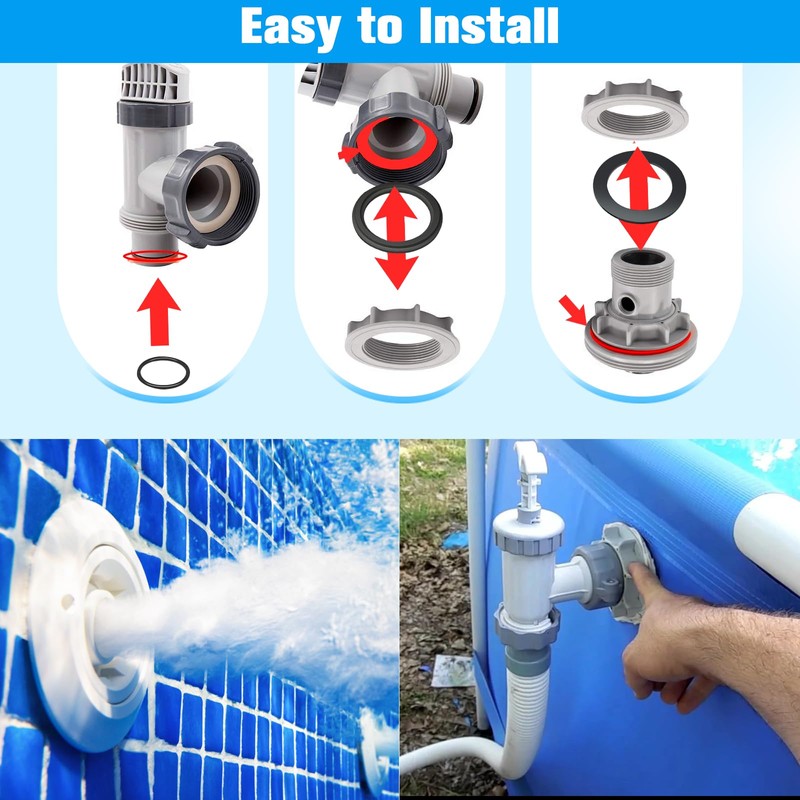 Easy to Install