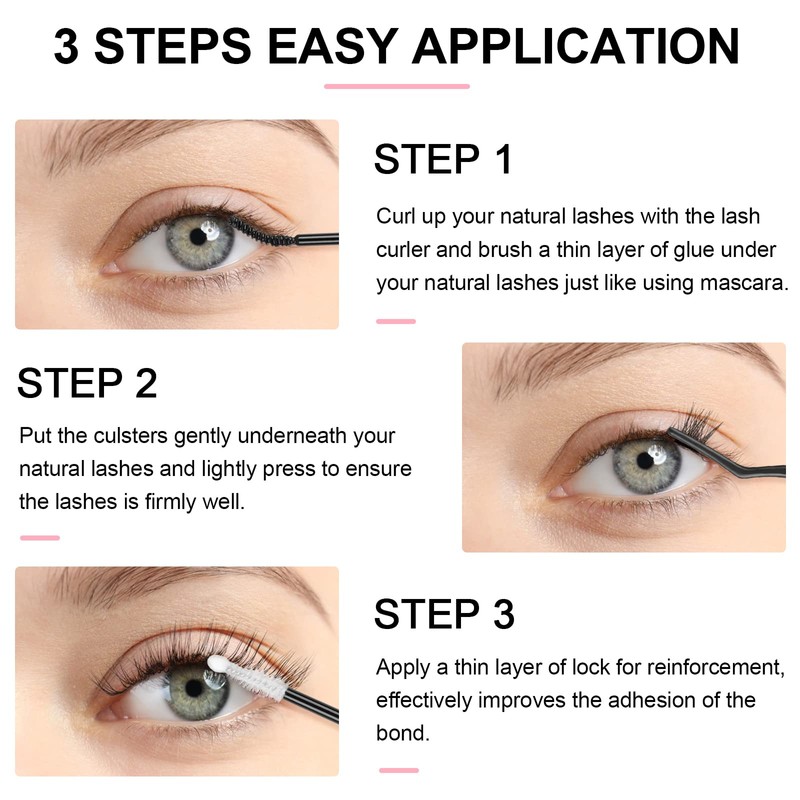 3 STEPS EASY APPLICATION

STEP 1

Curl up your natural lashes with the lash curler and brush a thin layer of glue under your natural lashes just like using mascara.

STEP 2

Put the culsters gently underneath your natural lashes and lightly press to ensure the lashes is firmly well.

STEP 3

Apply a thin layer of lock for reinforcement, effectively improves the adhesion of the bond.